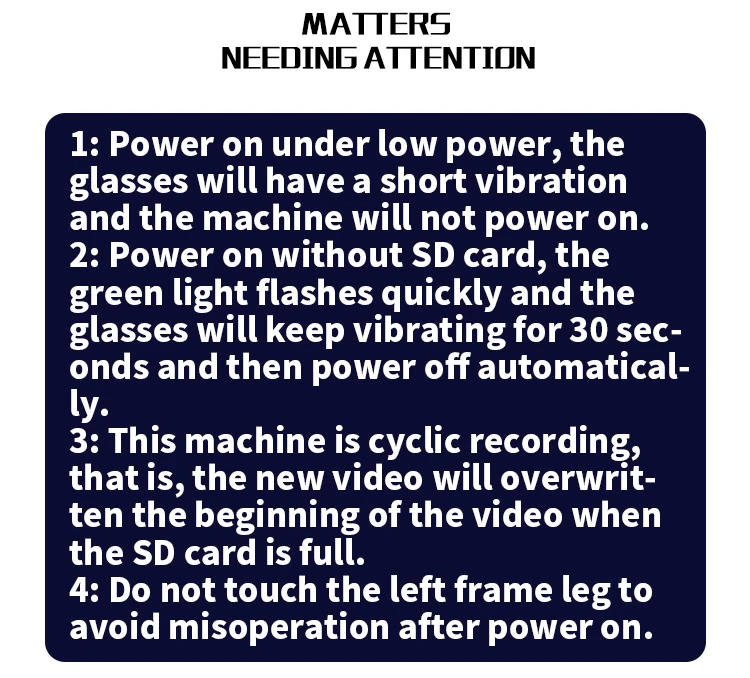 MATTERS
NEEDING ATTENTION

1: Power on under low power, the glasses will have a short vibration and the machine will not power on.
2: Power on without SD card, the green light flashes quickly and the glasses will keep vibrating for 30 seconds and then power off automatically.
3: This machine is cyclic recording, that is, the new video will overwritten the beginning of the video when the SD card is full.
4: Do not touch the left frame leg to avoid misoperation after power on.