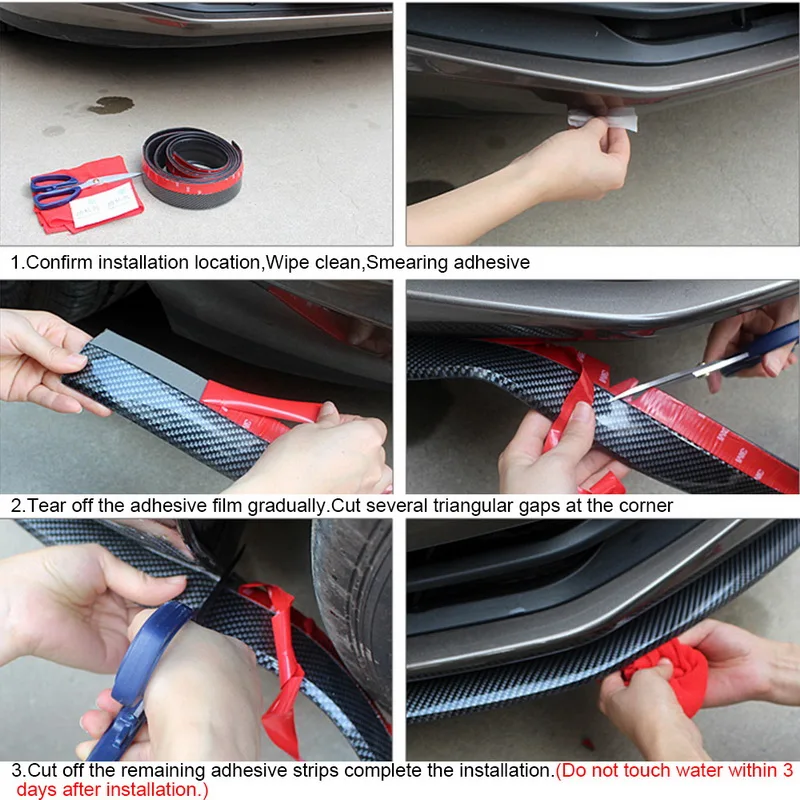 1.Confirm installation location,Wipe clean,Smearing adhesive

2.Tear off the adhesive film gradually.Cut several triangular gaps at the corner

3.Cut off the remaining adhesive strips complete the installation.(Do not touch water within 3 days after installation.)