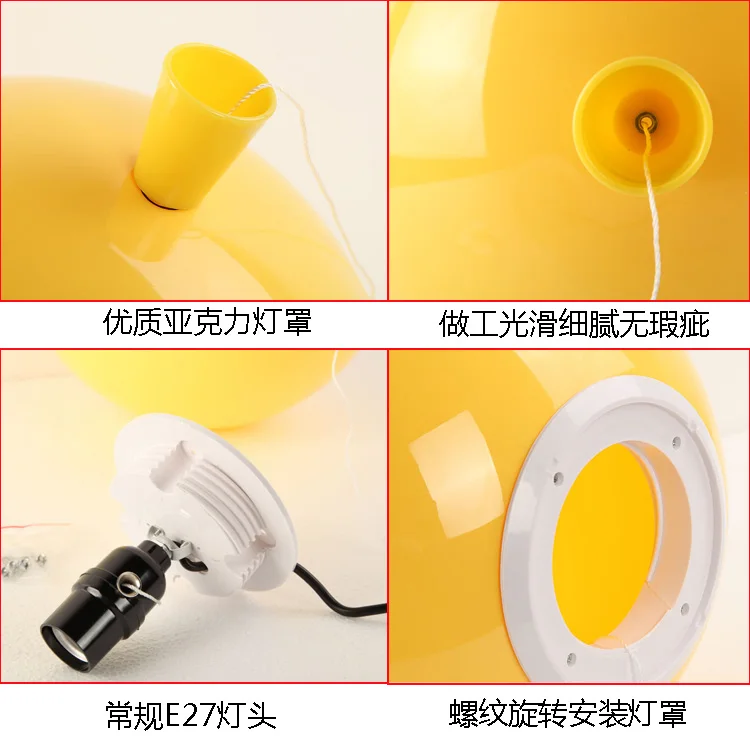 优质亚克力灯罩

做工光滑细腻无瑕疵

常规E27灯头

螺纹旋转安装灯罩