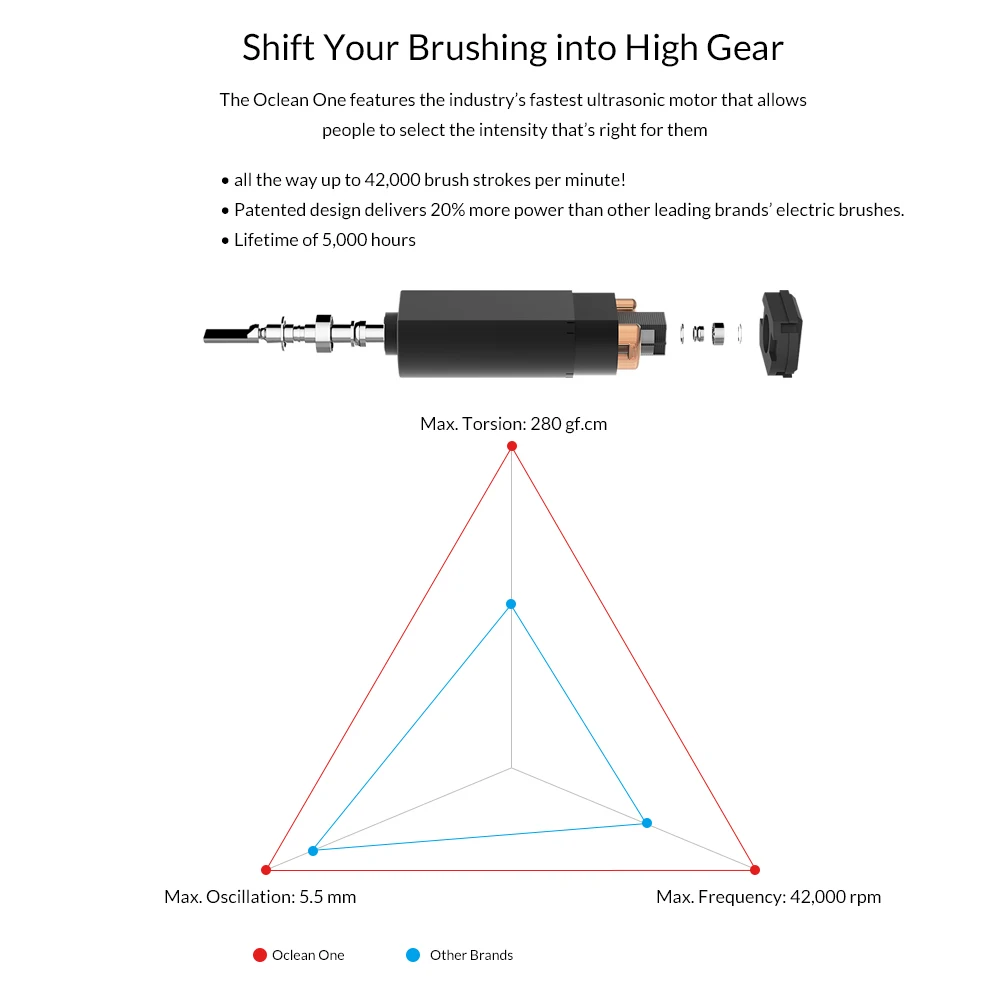 Shift Your Brushing into High Gear

The Oclean One features the industry's fastest ultrasonic motor that allows people to select the intensity that's right for them

• all the way up to 42,000 brush strokes per minute!
• Patented design delivers 20% more power than other leading brands' electric brushes.
• Lifetime of 5,000 hours

Max. Torsion: 280 gf.cm

Max. Oscillation: 5.5 mm

Max. Frequency: 42,000 rpm

Oclean One

Other Brands