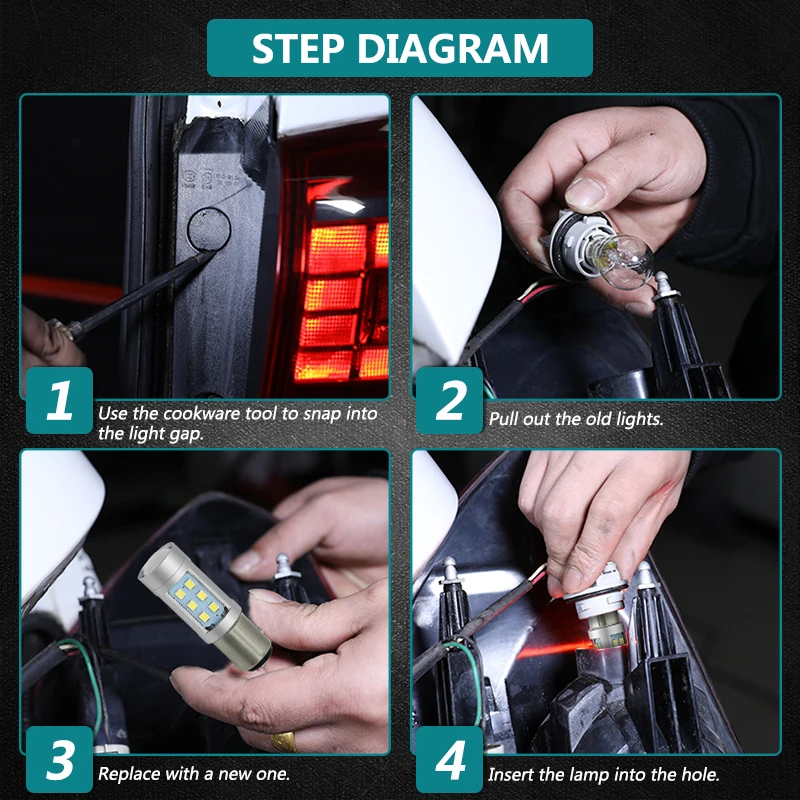 STEP DIAGRAM

1 Use the cookware tool to snap into the light gap.

2 Pull out the old lights.

3 Replace with a new one.

4 Insert the lamp into the hole.