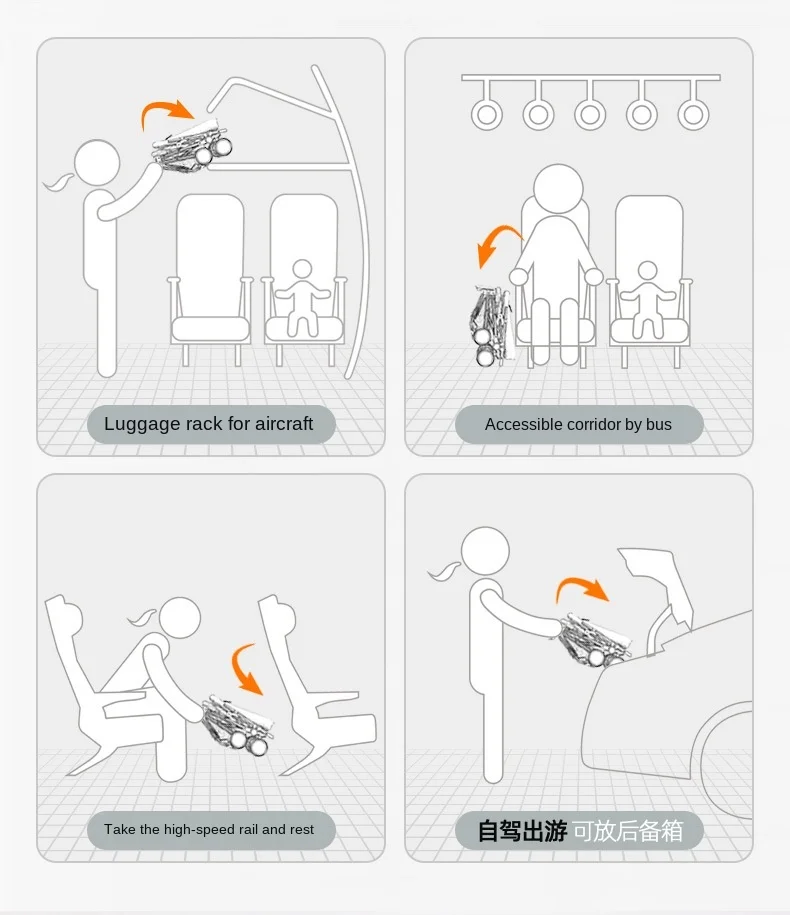 Luggage rack for aircraft

Accessible corridor by bus

Take the high-speed rail and rest

自驾出游 可放后备箱