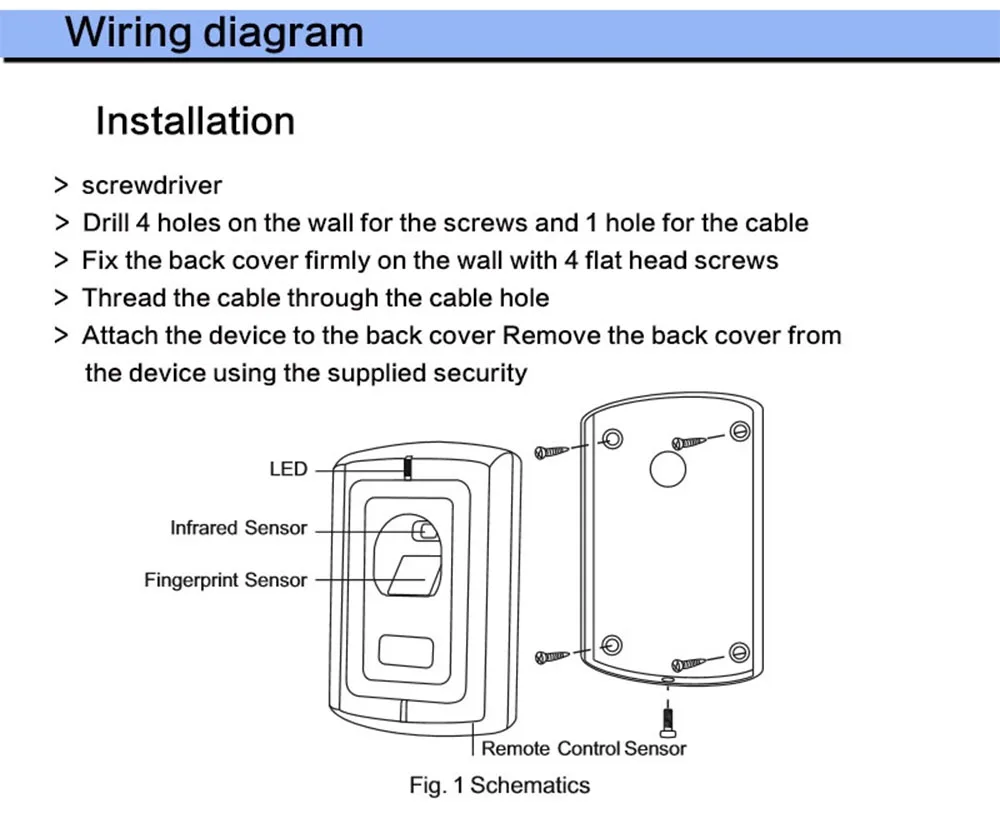 Wiring diagram

Installation

> screwdriver
> Drill 4 holes on the wall for the screws and 1 hole for the cable
> Fix the back cover firmly on the wall with 4 flat head screws
> Thread the cable through the cable hole
> Attach the device to the back cover Remove the back cover from the device using the supplied security

LED
Infrared Sensor
Fingerprint Sensor
Remote Control Sensor

Fig. 1 Schematics