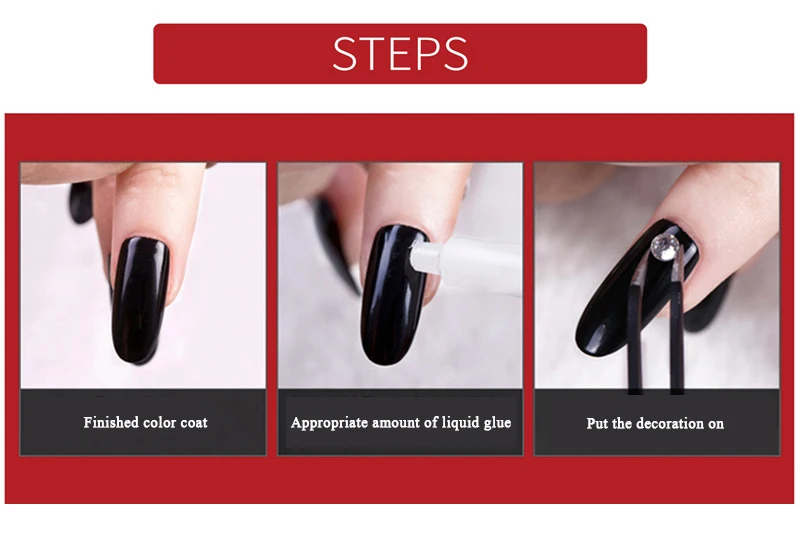 STEPS

Finished color coat

Appropriate amount of liquid glue

Put the decoration on