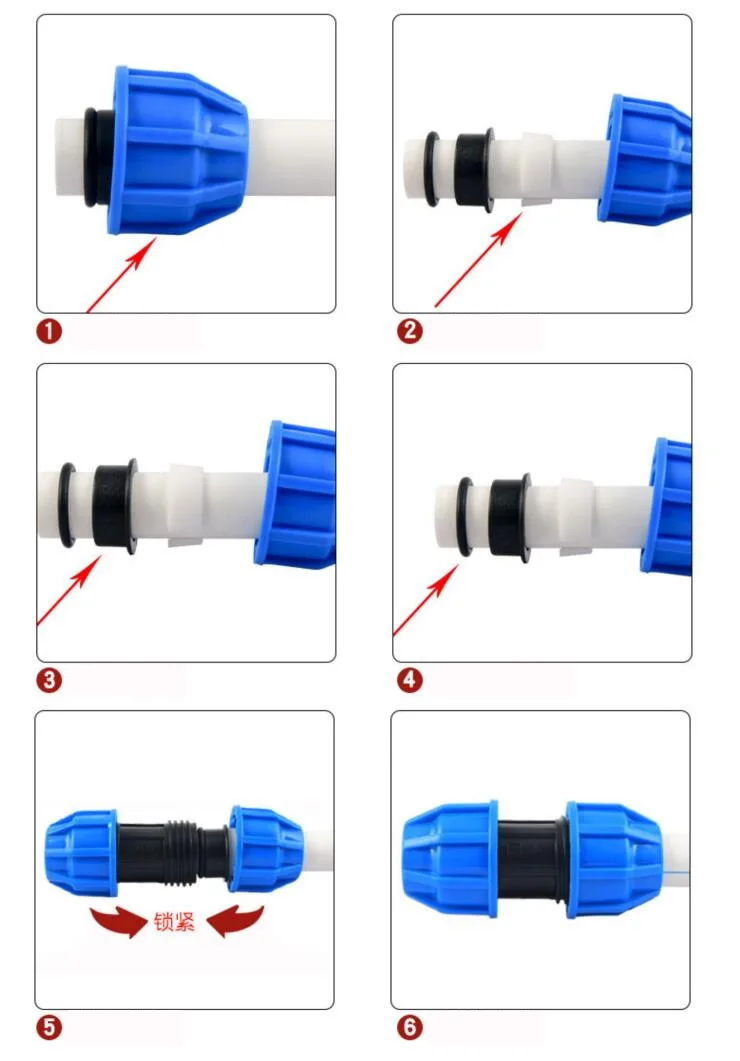 1

2

3

4

锁紧

5

6