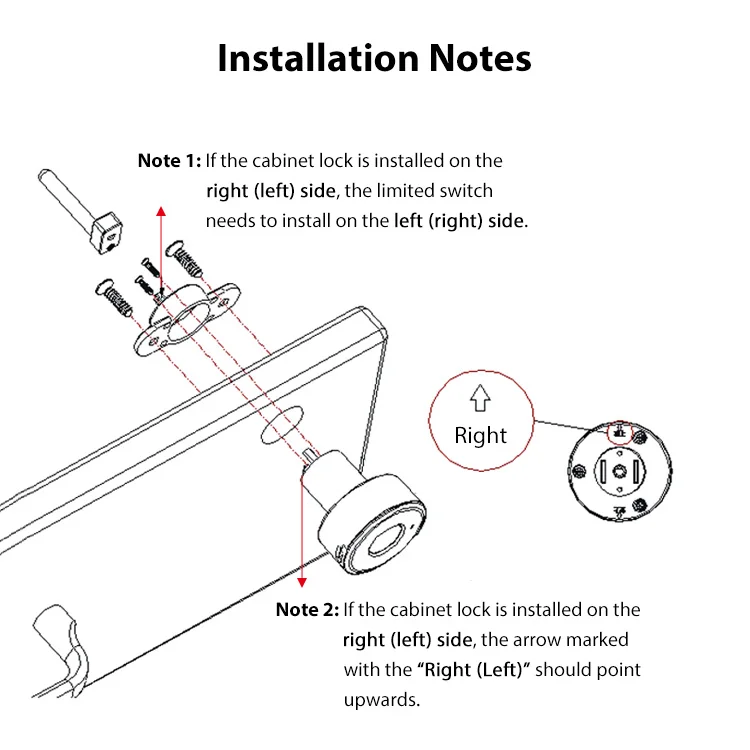 Installation Notes

Note 1: If the cabinet lock is installed on the right (left) side, the limited switch needs to install on the left (right) side.

Right

Note 2: If the cabinet lock is installed on the right (left) side, the arrow marked with the "Right (Left)" should point upwards.