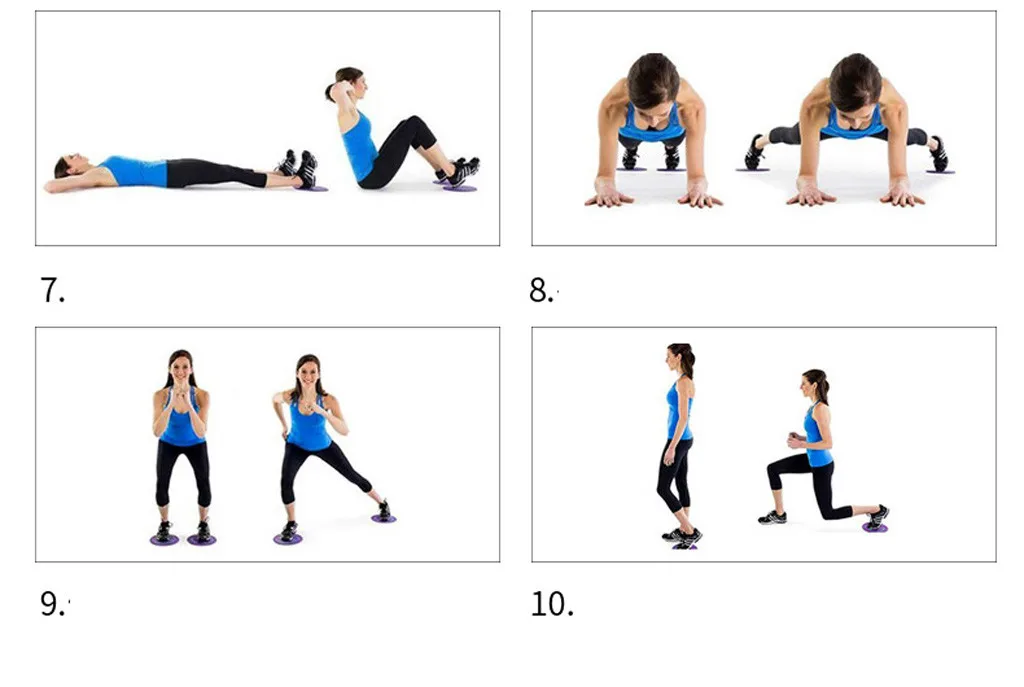 7.

8.

9.

10.