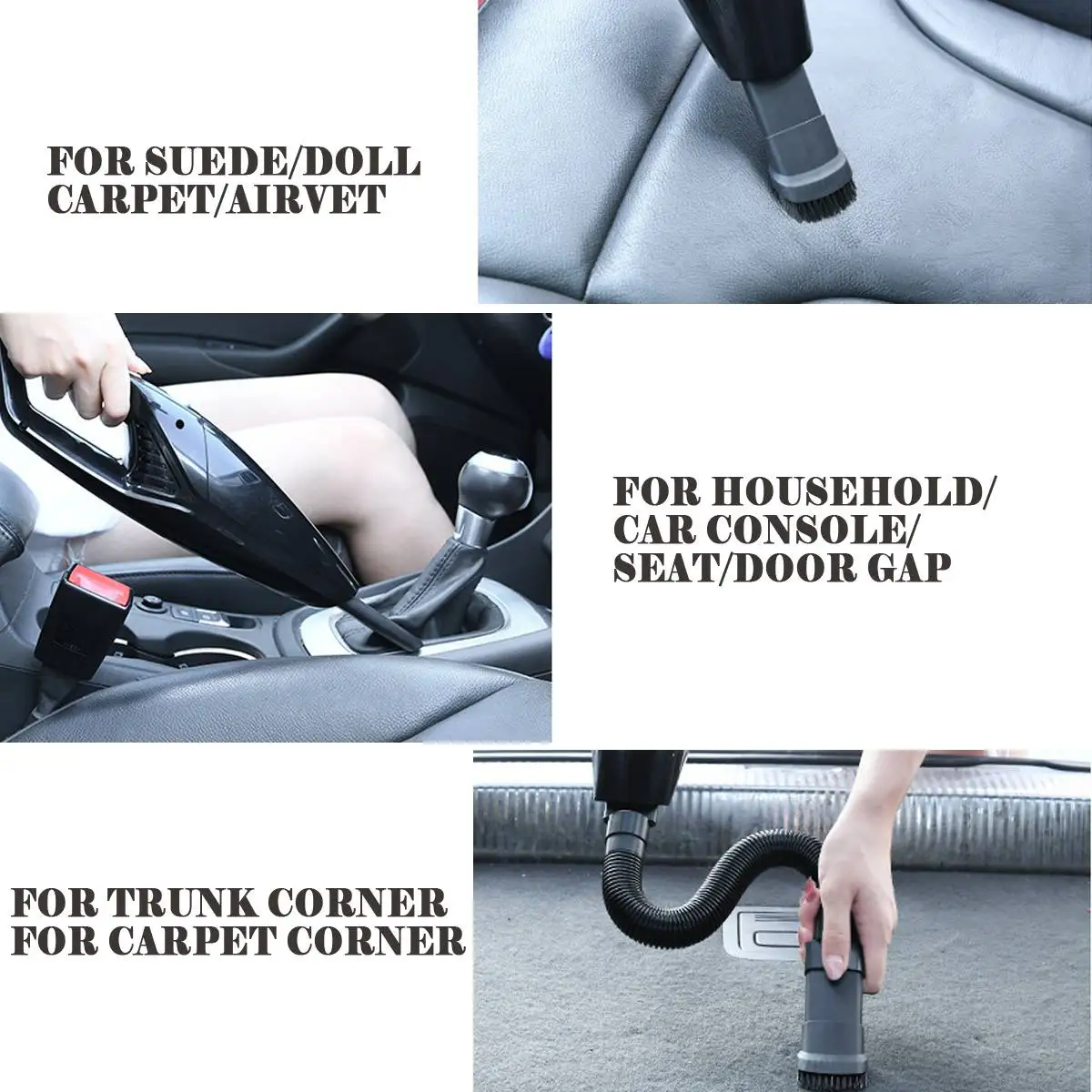 FOR SUEDE/DOLL
CARPET/AIRVET

FOR HOUSEHOLD/
CAR CONSOLE/
SEAT/DOOR GAP

FOR TRUNK CORNER
FOR CARPET CORNER