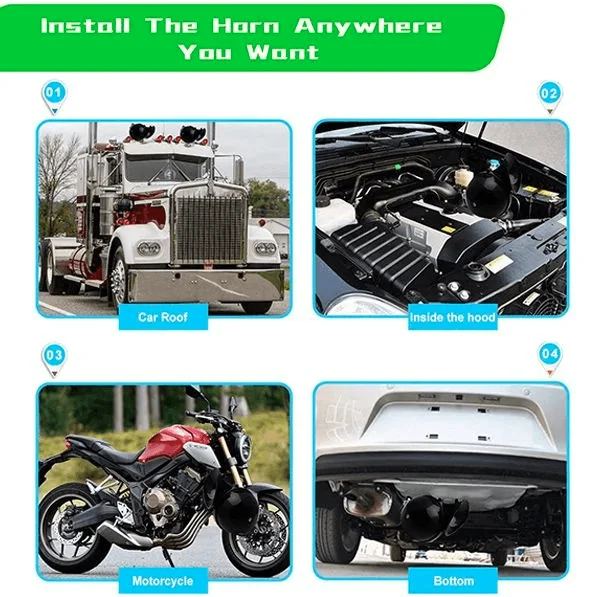 Install The Horn Anywhere You Want

01

02

Car Roof

Inside the hood

03

04

Motorcycle

Bottom