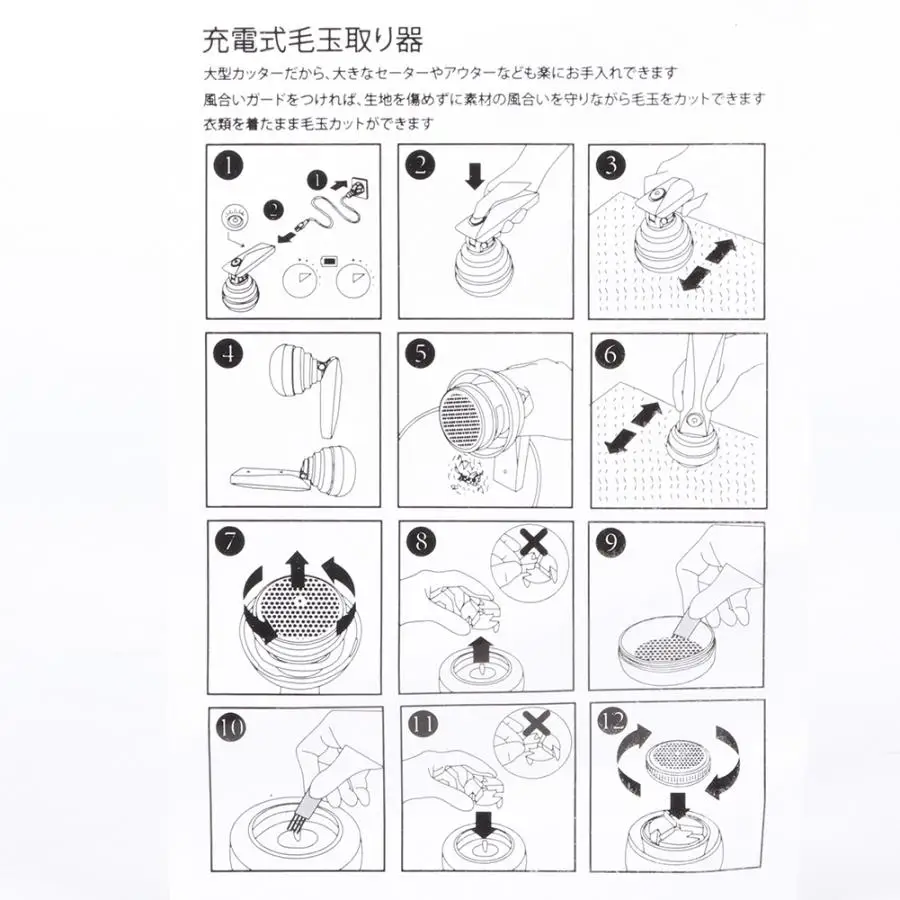 充電式毛玉取り器

大型カッターだから、大きなセーターやアウターなども楽にお手入れできます

風合いガードをつければ、生地を傷めずに素材の風合いを守りながら毛玉をカットできます

衣類を着たまま毛玉カットができます

1

1

2

2

3

4

5

6

7

8

9

10

11

12