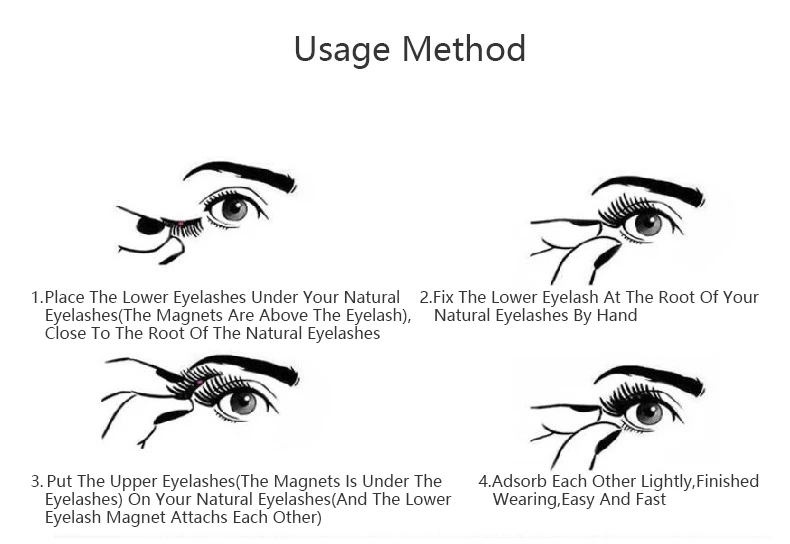 Usage Method

1.Place The Lower Eyelashes Under Your Natural Eyelashes(The Magnets Are Above The Eyelash), Close To The Root Of The Natural Eyelashes

2.Fix The Lower Eyelash At The Root Of Your Natural Eyelashes By Hand

3. Put The Upper Eyelashes(The Magnets Is Under The Eyelashes) On Your Natural Eyelashes(And The Lower Eyelash Magnet Attachs Each Other)

4.Adsorb Each Other Lightly,Finished Wearing,Easy And Fast