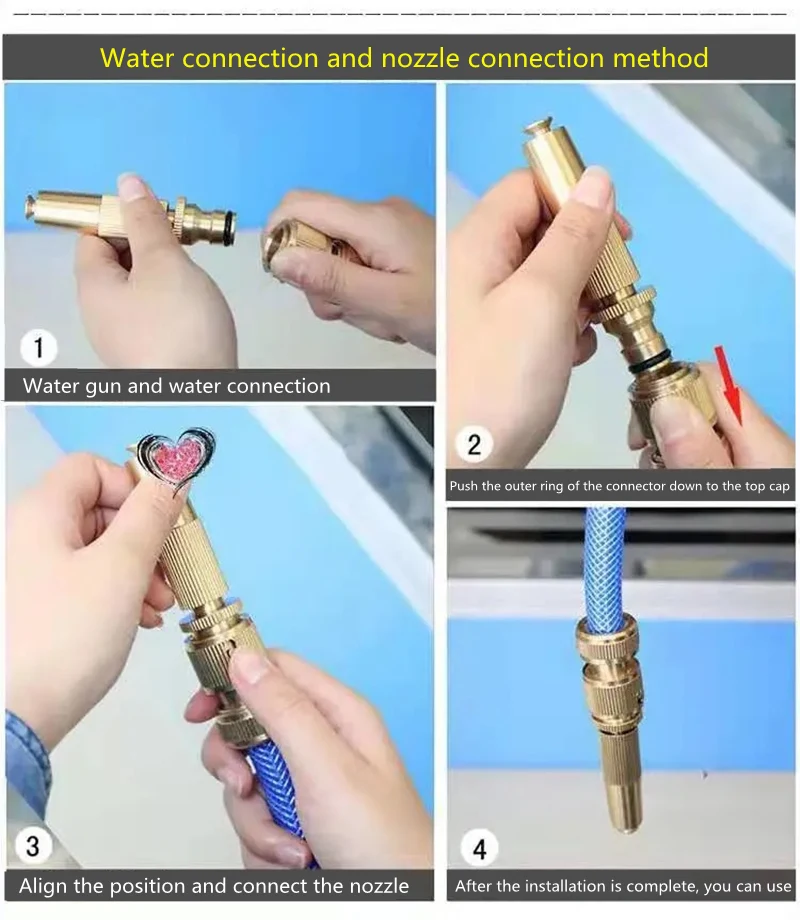 Water connection and nozzle connection method

1

Water gun and water connection

2

Push the outer ring of the connector down to the top cap

3

Align the position and connect the nozzle

4

After the installation is complete, you can use