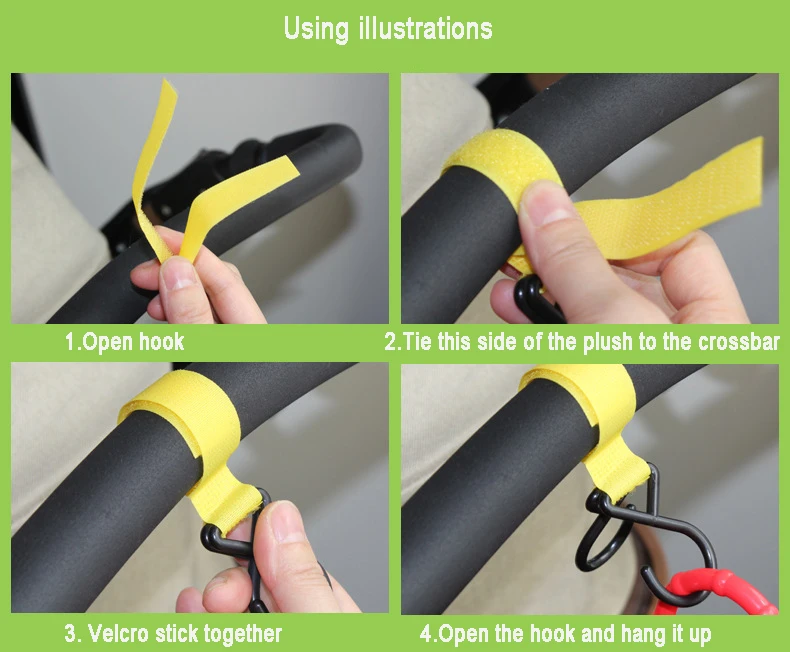 Using illustrations

1.Open hook

2.Tie this side of the plush to the crossbar

3. Velcro stick together

4.Open the hook and hang it up