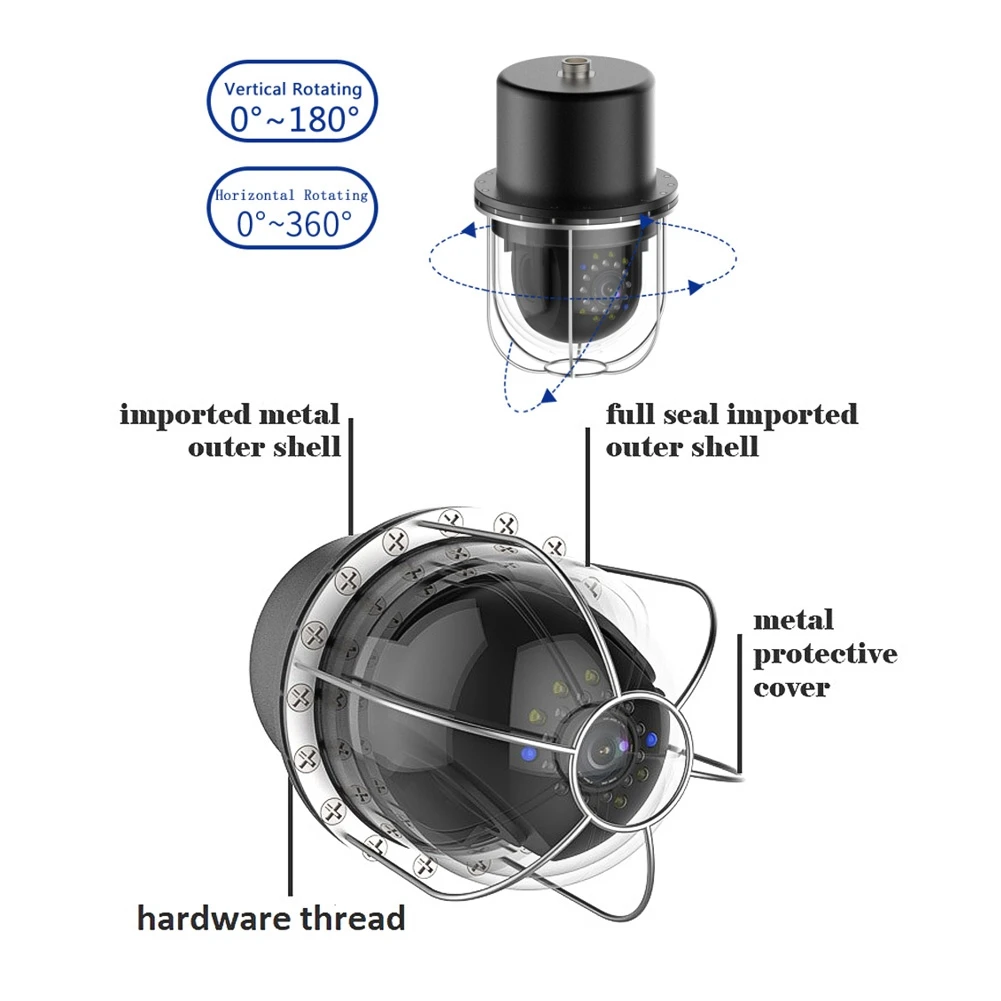 Vertical Rotating
0°~180°

Horizontal Rotating
0°~360°

imported metal outer shell

full seal imported outer shell

metal protective cover

hardware thread