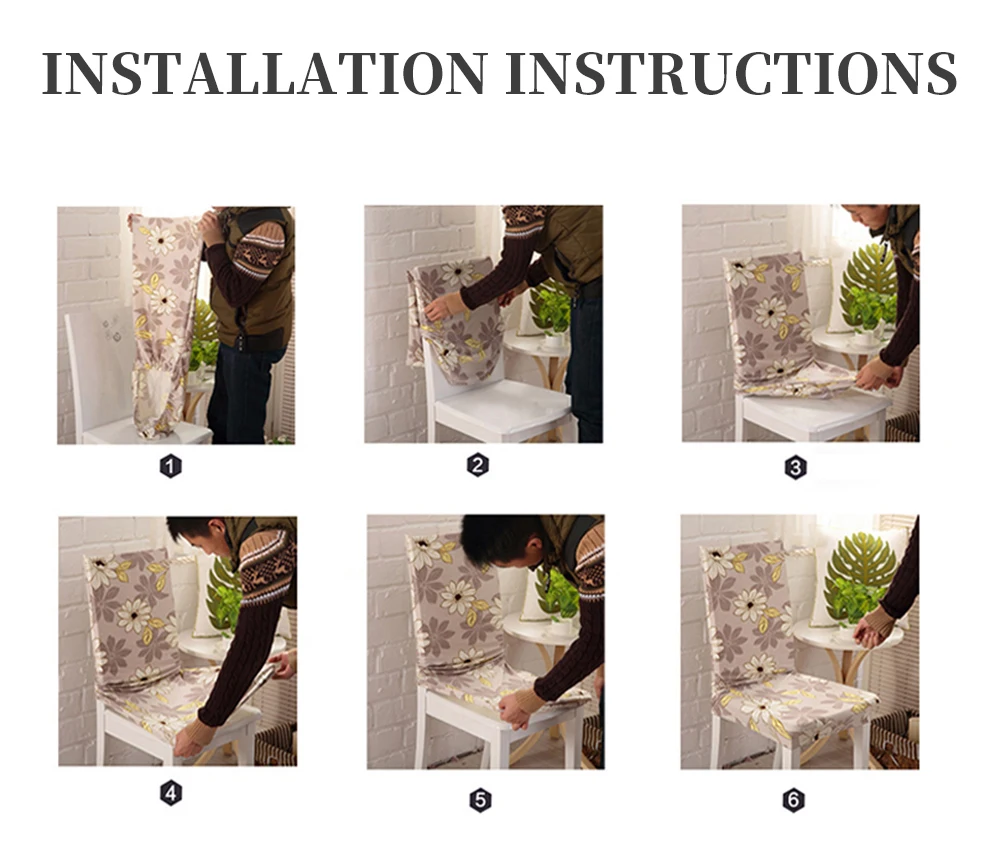 INSTALLATION INSTRUCTIONS

1

2

3

4

5

6