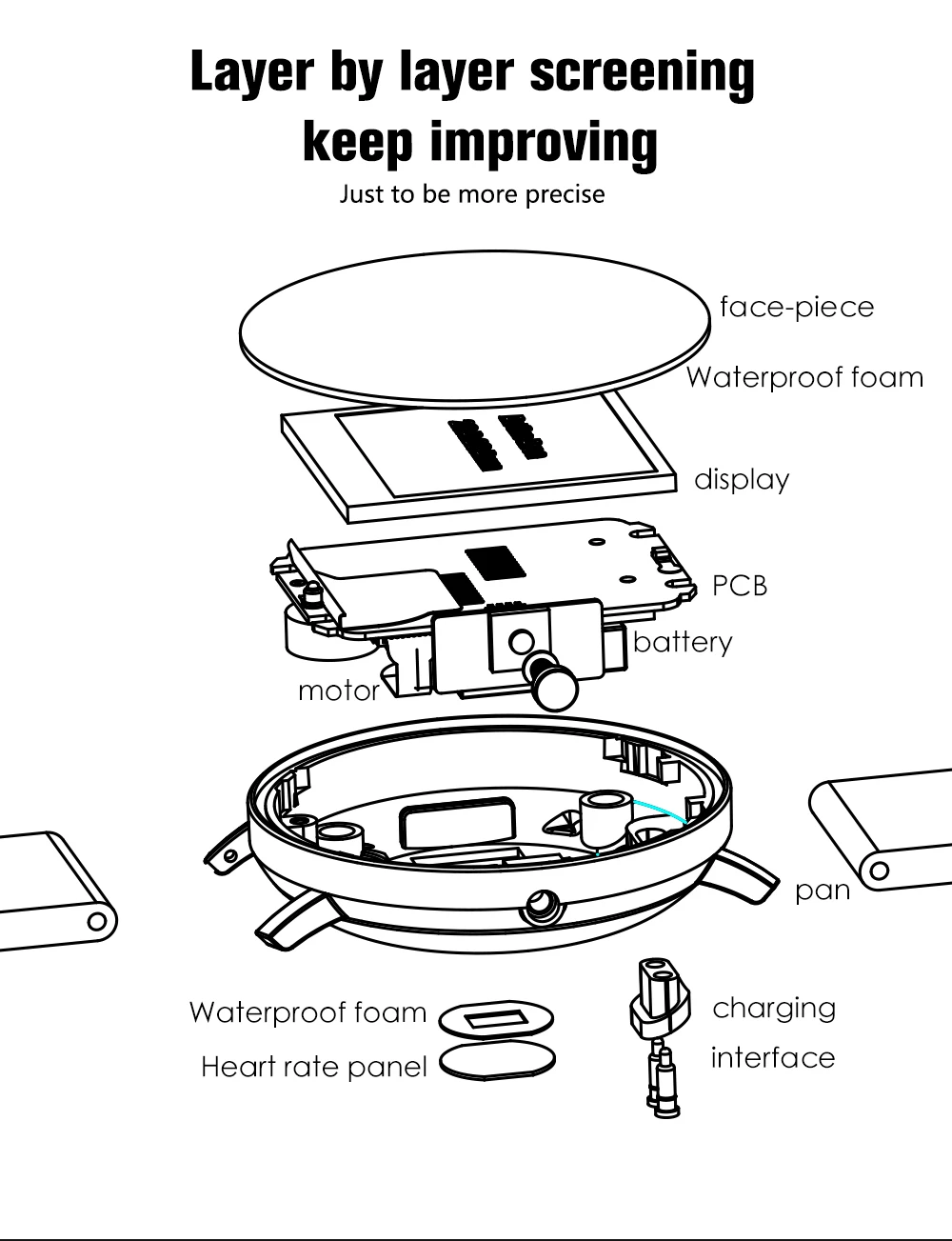 Layer by layer screening
keep improving

Just to be more precise

face-piece

Waterproof foam

display

PCB

battery

motor

pan

Waterproof foam

Heart rate panel

charging
interface