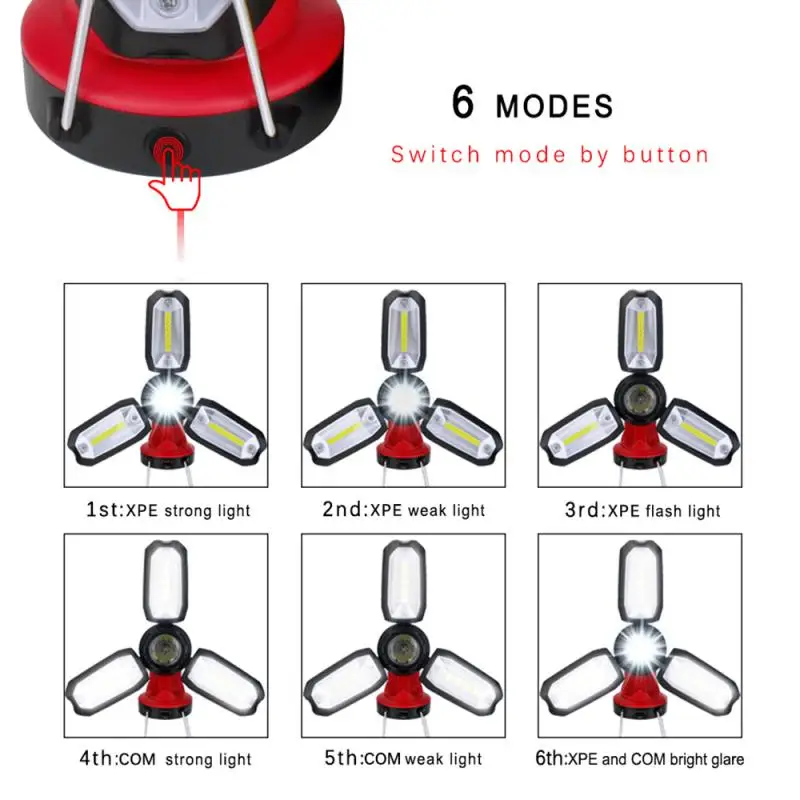 6 MODES

Switch mode by button

1st:XPE strong light

2nd:XPE weak light

3rd:XPE flash light

4th:COM strong light

5th:COM weak light

6th:XPE and COM bright glare