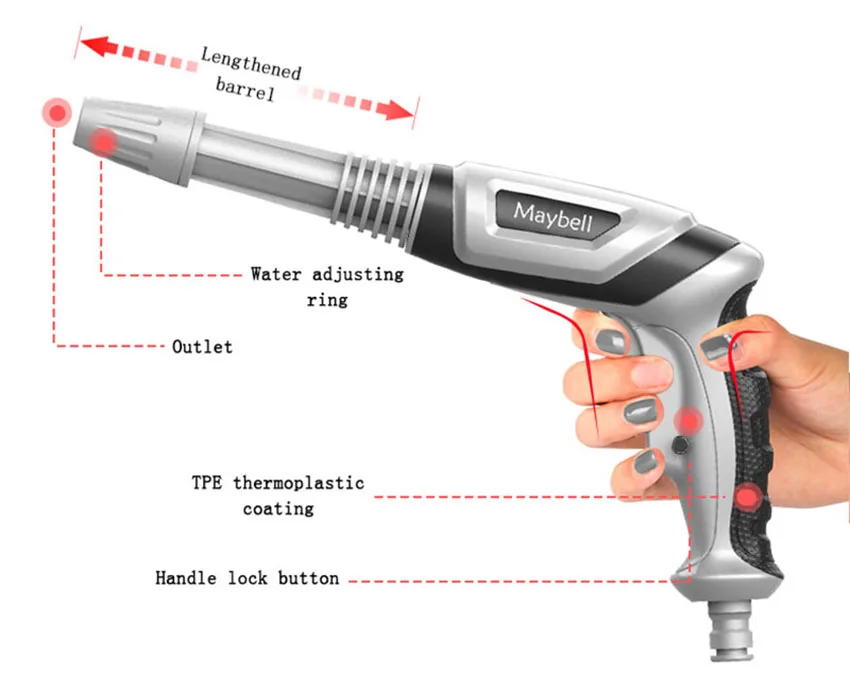 Lengthened barrel

Maybell

Water adjusting ring

Outlet

TPE thermoplastic coating

Handle lock button