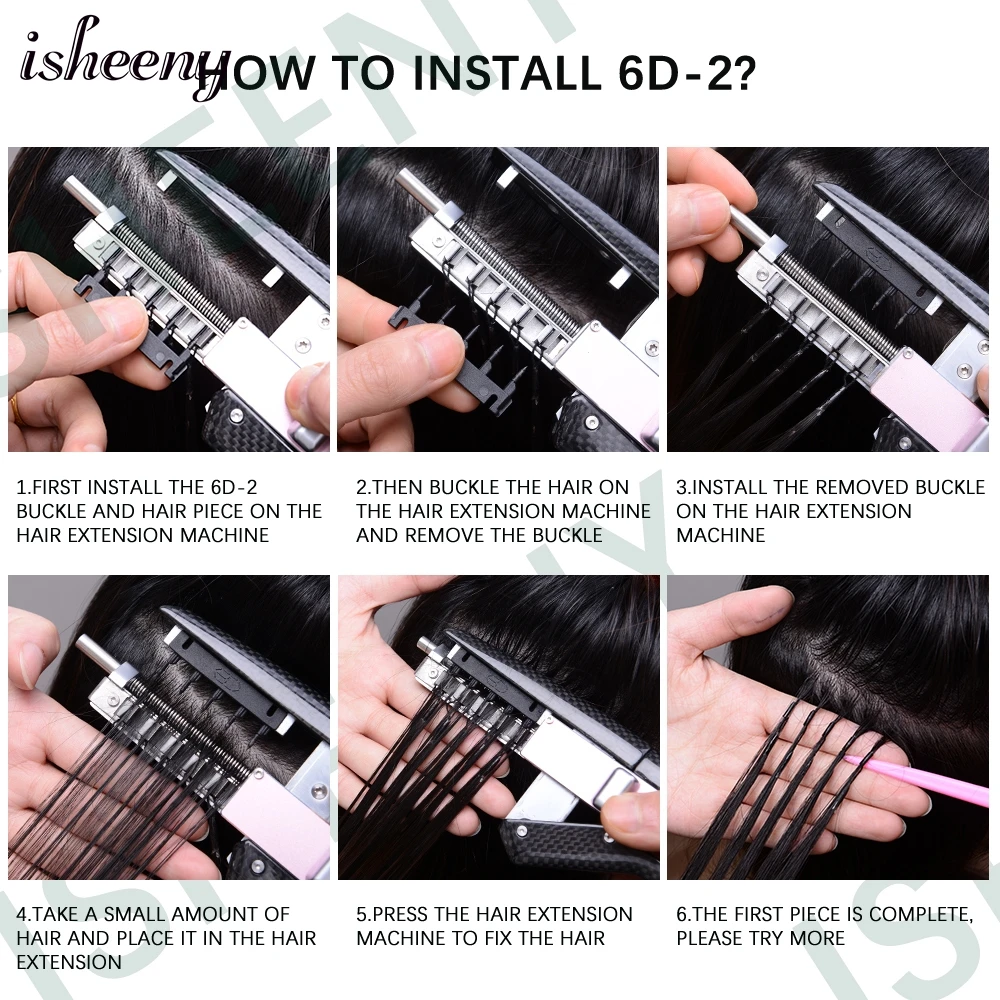 isheeny HOW TO INSTALL 6D-2?

1.FIRST INSTALL THE 6D-2 BUCKLE AND HAIR PIECE ON THE HAIR EXTENSION MACHINE

2.THEN BUCKLE THE HAIR ON THE HAIR EXTENSION MACHINE AND REMOVE THE BUCKLE

3.INSTALL THE REMOVED BUCKLE ON THE HAIR EXTENSION MACHINE

4.TAKE A SMALL AMOUNT OF HAIR AND PLACE IT IN THE HAIR EXTENSION

5.PRESS THE HAIR EXTENSION MACHINE TO FIX THE HAIR

6.THE FIRST PIECE IS COMPLETE, PLEASE TRY MORE