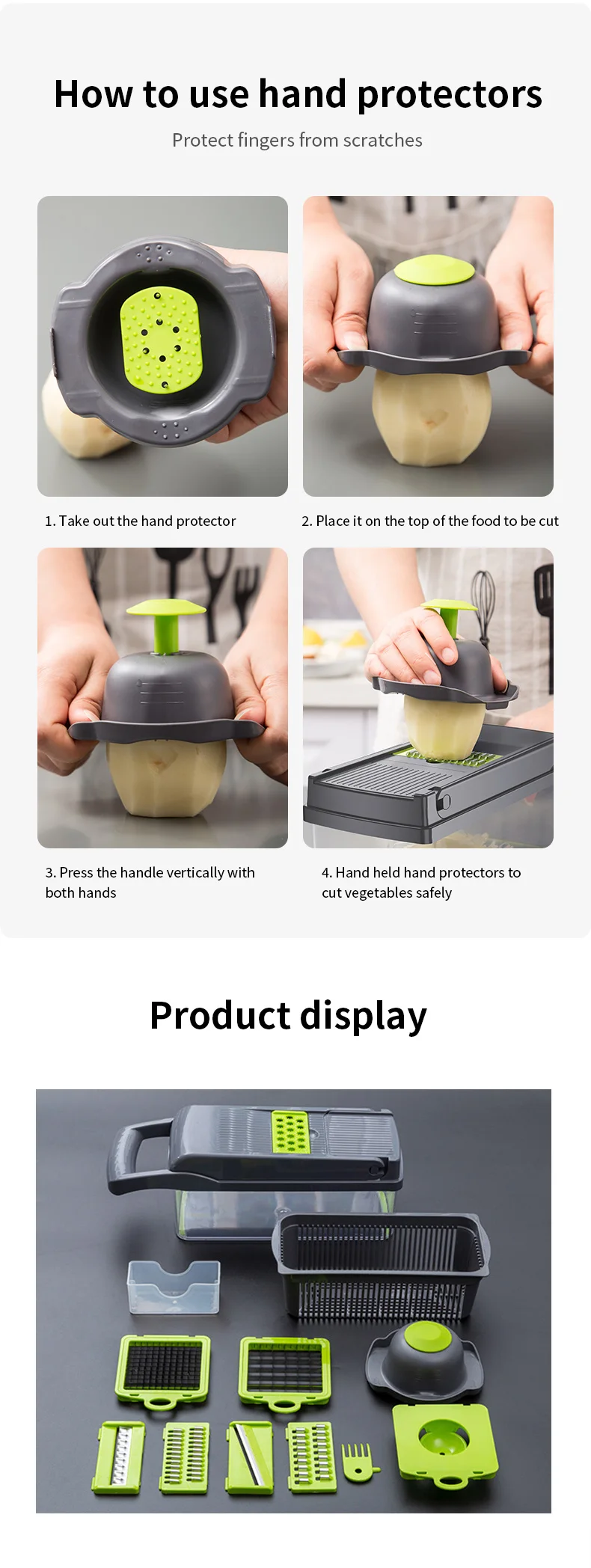 How to use hand protectors

Protect fingers from scratches

1. Take out the hand protector

2. Place it on the top of the food to be cut

3. Press the handle vertically with both hands

4. Hand held hand protectors to cut vegetables safely

Product display