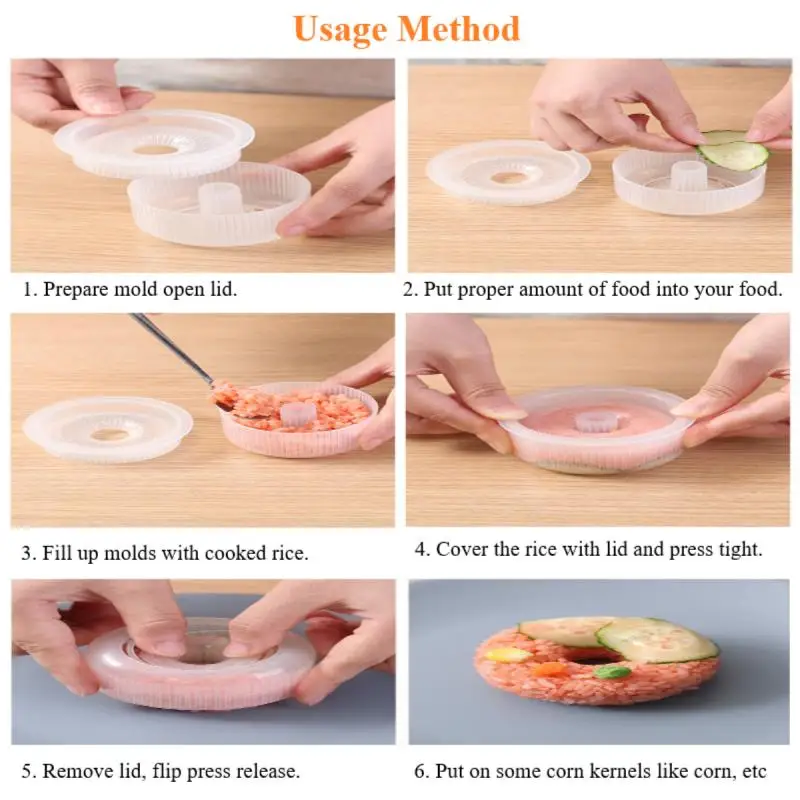 Usage Method

1. Prepare mold open lid.

2. Put proper amount of food into your food.

3. Fill up molds with cooked rice.

4. Cover the rice with lid and press tight.

5. Remove lid, flip press release.

6. Put on some corn kernels like corn, etc