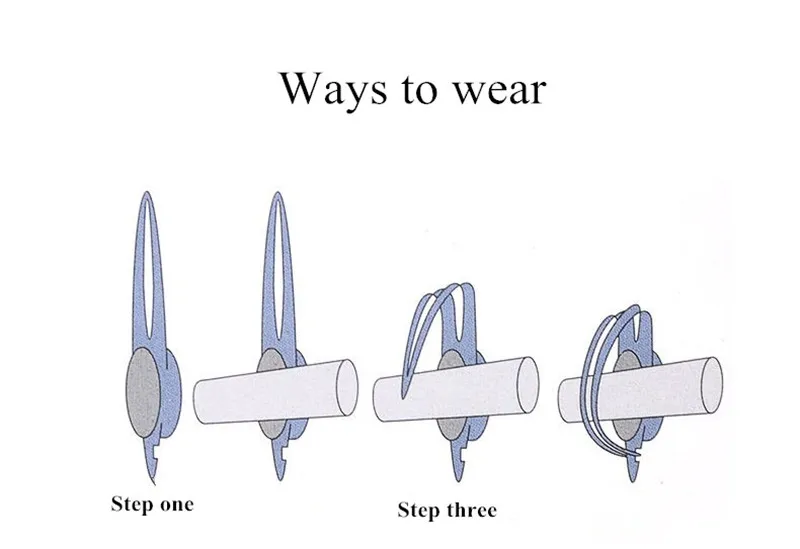 Ways to wear

Step one

Step three