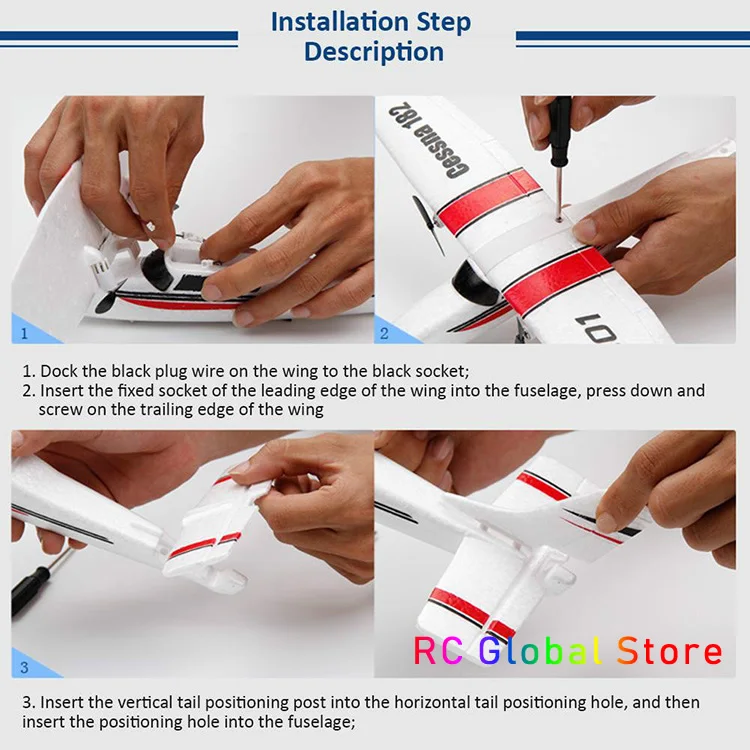 Installation Step Description

1

Cessna 182

2

1. Dock the black plug wire on the wing to the black socket;
2. Insert the fixed socket of the leading edge of the wing into the fuselage, press down and screw on the trailing edge of the wing

3

RC Global Store

3. Insert the vertical tail positioning post into the horizontal tail positioning hole, and then insert the positioning hole into the fuselage;