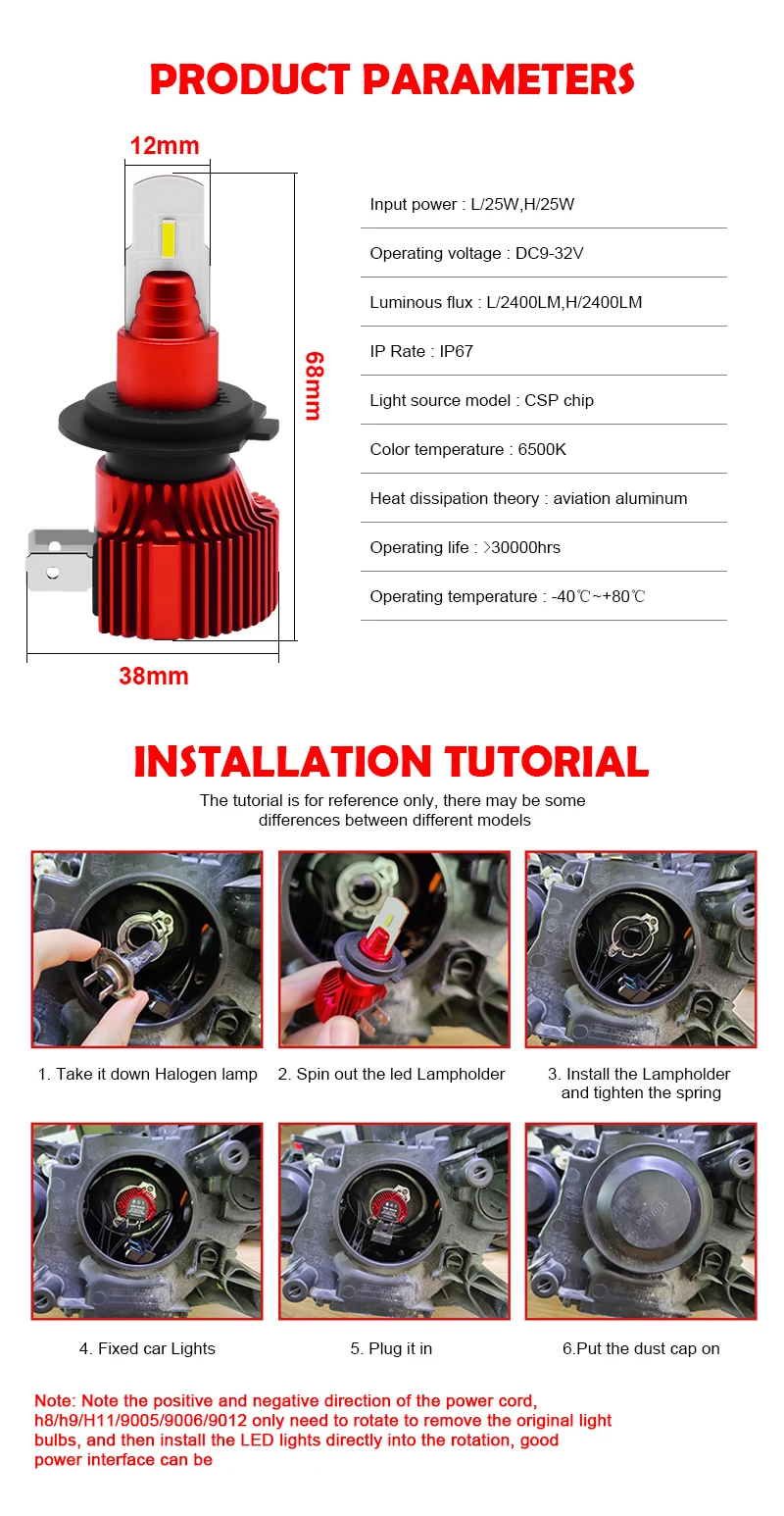 PRODUCT PARAMETERS

12mm

68mm

38mm

Input power : L/25W,H/25W

Operating voltage : DC9-32V

Luminous flux : L/2400LM,H/2400LM

IP Rate : IP67

Light source model : CSP chip

Color temperature : 6500K

Heat dissipation theory : aviation aluminum

Operating life : >30000hrs

Operating temperature : -40℃~+80℃

INSTALLATION TUTORIAL

The tutorial is for reference only, there may be some differences between different models

1. Take it down Halogen lamp

2. Spin out the led Lampholder

3. Install the Lampholder and tighten the spring

4. Fixed car Lights

5. Plug it in

6.Put the dust cap on

Note: Note the positive and negative direction of the power cord, h8/h9/H11/9005/9006/9012 only need to rotate to remove the original light bulbs, and then install the LED lights directly into the rotation, good power interface can be