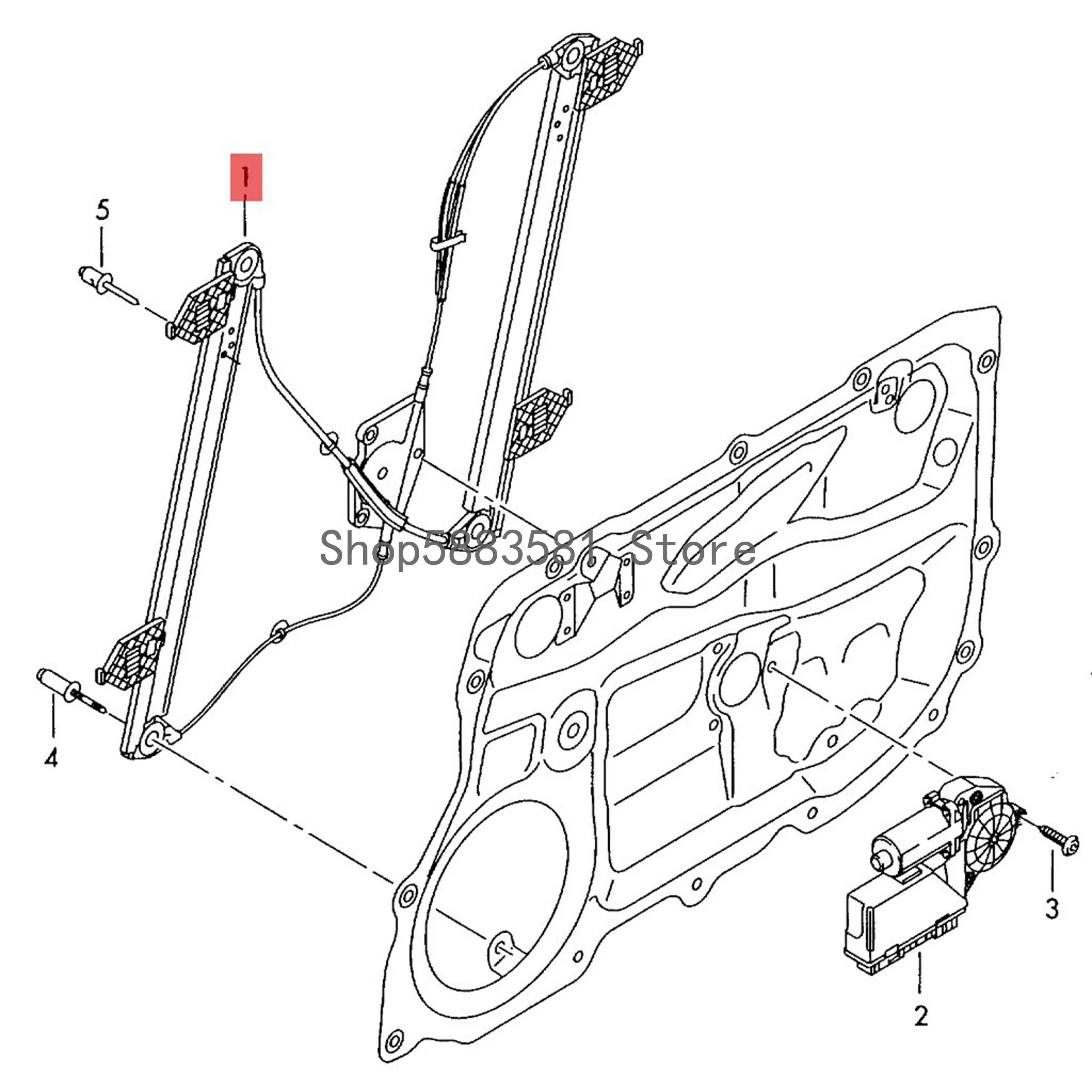 1

5

Shop5883581 Store

4

3

2