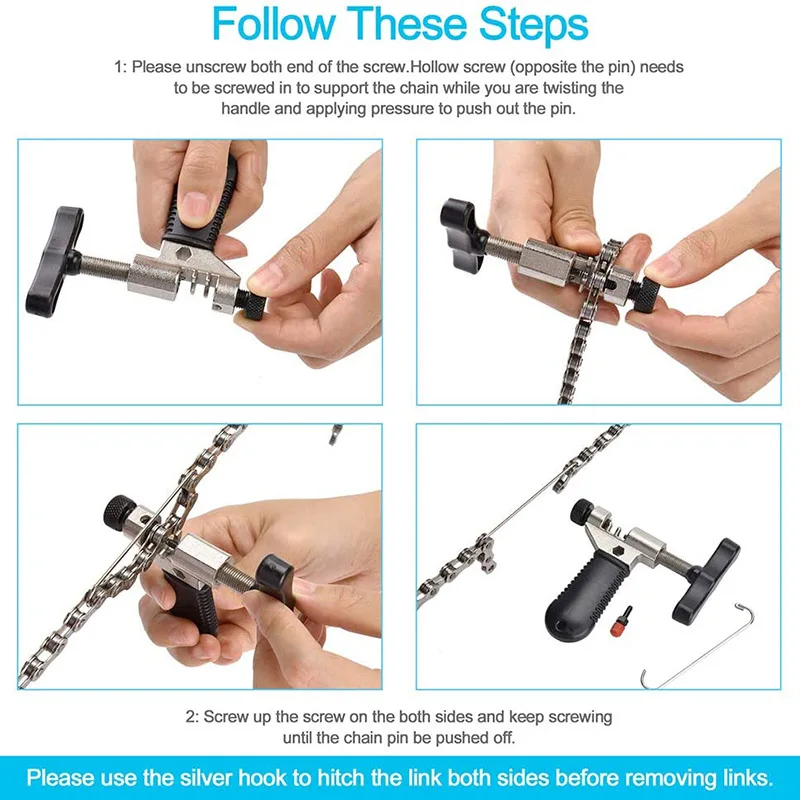 Follow These Steps

1: Please unscrew both end of the screw.Hollow screw (opposite the pin) needs to be screwed in to support the chain while you are twisting the handle and applying pressure to push out the pin.

2: Screw up the screw on the both sides and keep screwing until the chain pin be pushed off.

Please use the silver hook to hitch the link both sides before removing links.