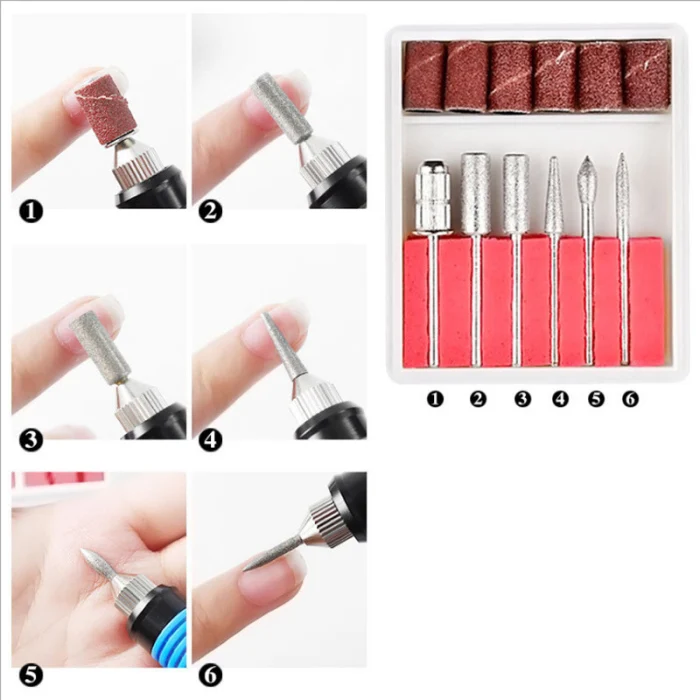 1
2
3
4
5
6
1 2 3 4 5 6