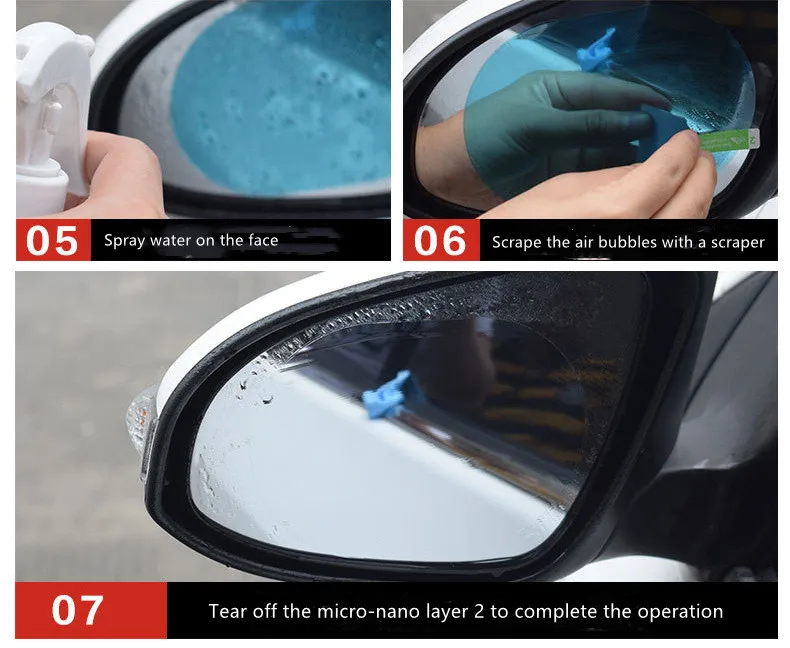 05 Spray water on the face

06 Scrape the air bubbles with a scraper

07 Tear off the micro-nano layer 2 to complete the operation