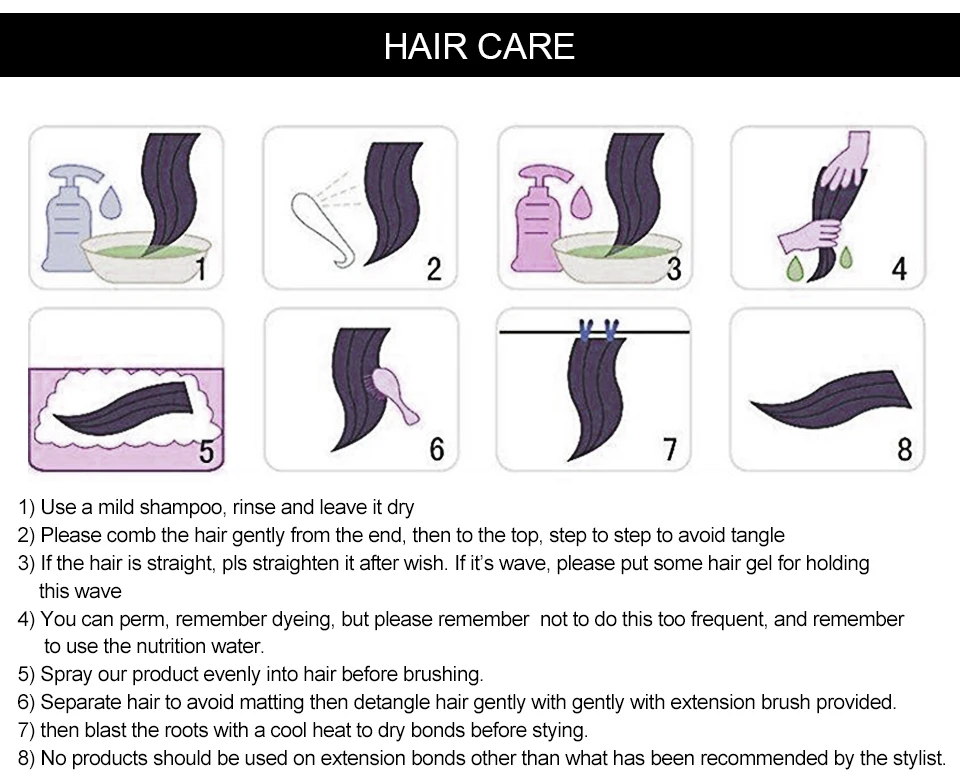 HAIR CARE

1

2

3

4

5

6

7

8

1) Use a mild shampoo, rinse and leave it dry
2) Please comb the hair gently from the end, then to the top, step to step to avoid tangle
3) If the hair is straight, pls straighten it after wish. If it's wave, please put some hair gel for holding this wave
4) You can perm, remember dyeing, but please remember not to do this too frequent, and remember to use the nutrition water.
5) Spray our product evenly into hair before brushing.
6) Separate hair to avoid matting then detangle hair gently with gently with extension brush provided.
7) then blast the roots with a cool heat to dry bonds before stying.
8) No products should be used on extension bonds other than what has been recommended by the stylist.