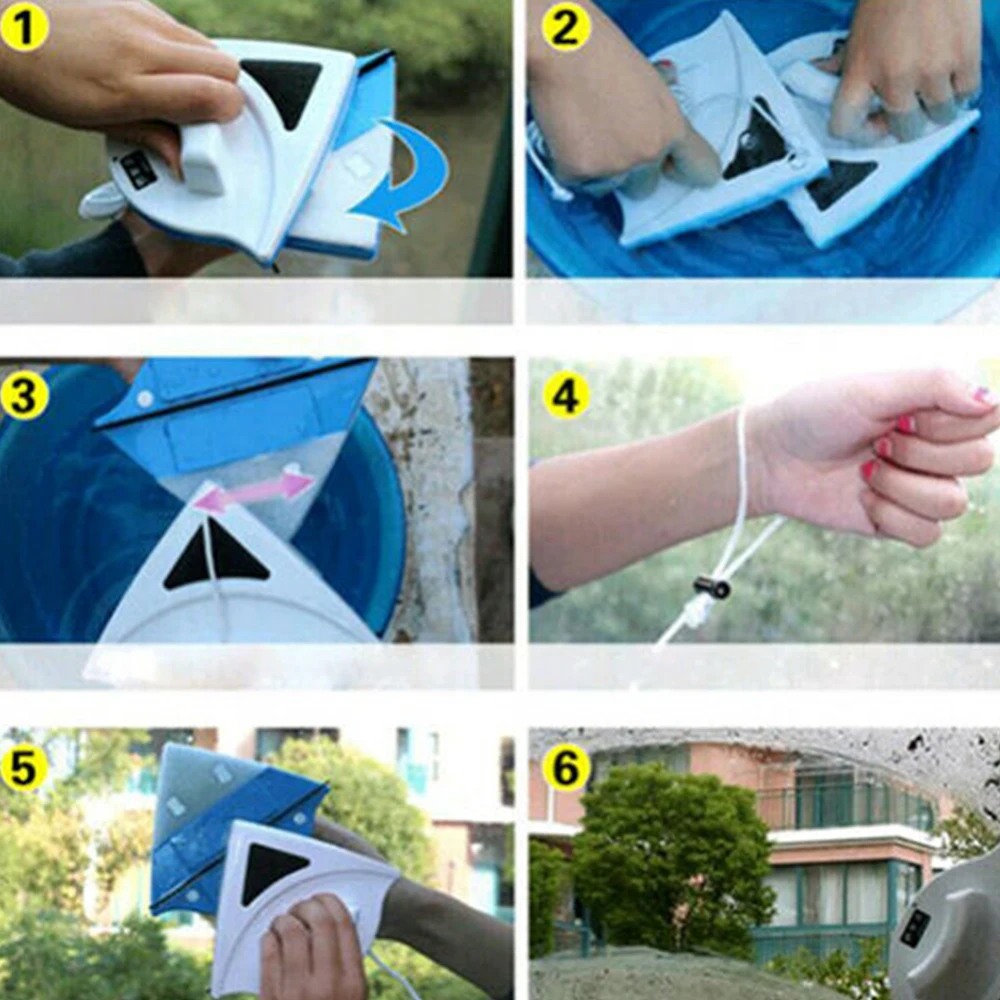 1

2

3

4

5

6