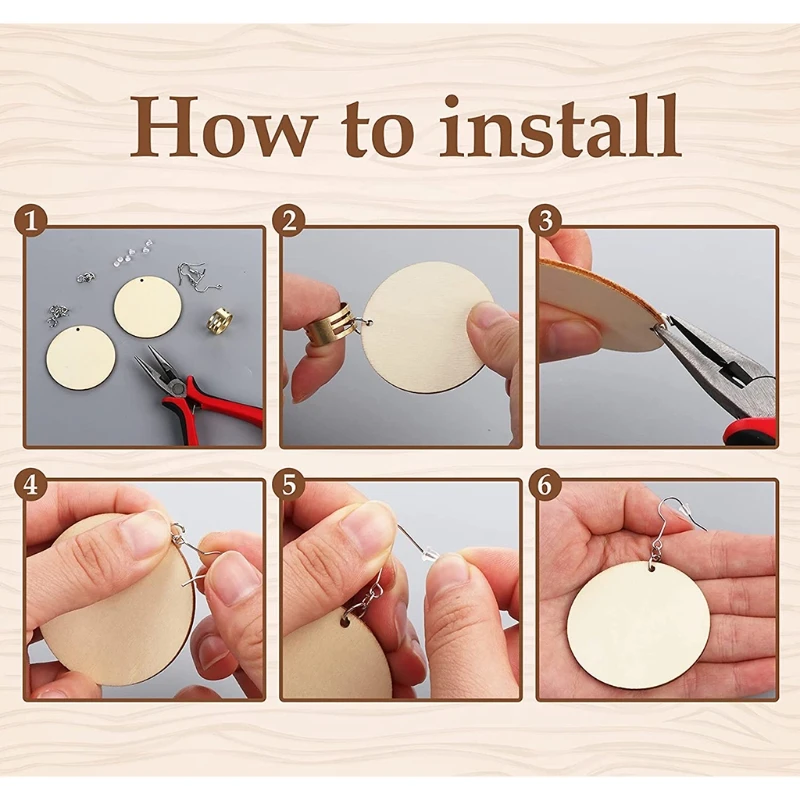 How to install

1

2

3

4

5

6