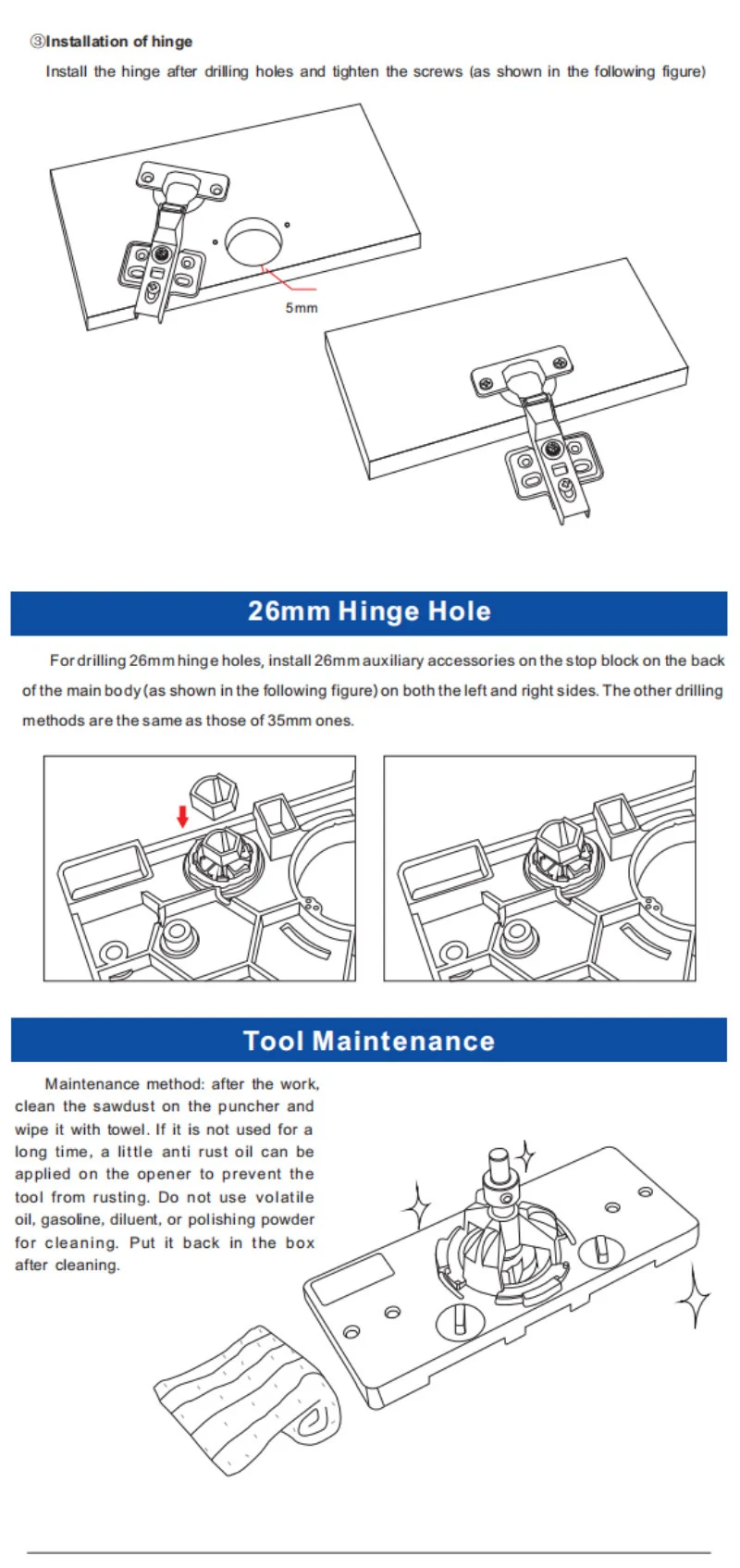 ③Installation of hinge

Install the hinge after drilling holes and tighten the screws (as shown in the following figure)

5mm

26mm Hinge Hole

For drilling 26mm hinge holes, install 26mm auxiliary accessories on the stop block on the back of the main body (as shown in the following figure) on both the left and right sides. The other drilling methods are the same as those of 35mm ones.

Tool Maintenance

Maintenance method: after the work, clean the sawdust on the puncher and wipe it with towel. If it is not used for a long time, a little anti rust oil can be applied on the opener to prevent the tool from rusting. Do not use volatile oil, gasoline, diluent, or polishing powder for cleaning. Put it back in the box after cleaning.