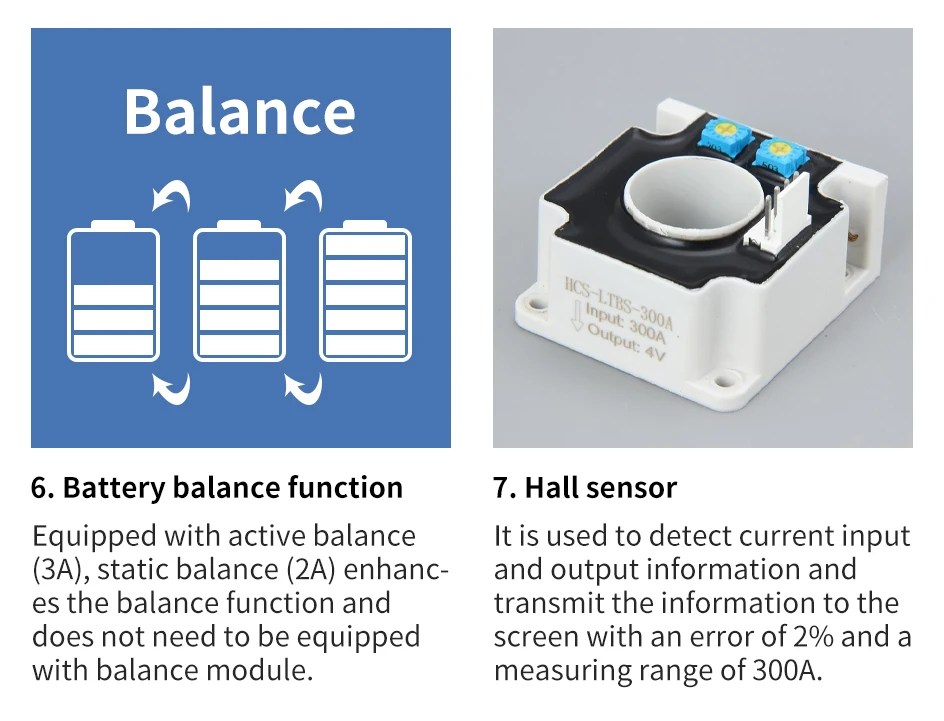 Balance

6. Battery balance function

Equipped with active balance (3A), static balance (2A) enhances the balance function and does not need to be equipped with balance module.

HCS-LTBS-300A
Input: 300A
Output: 4V

7. Hall sensor

It is used to detect current input and output information and transmit the information to the screen with an error of 2% and a measuring range of 300A.