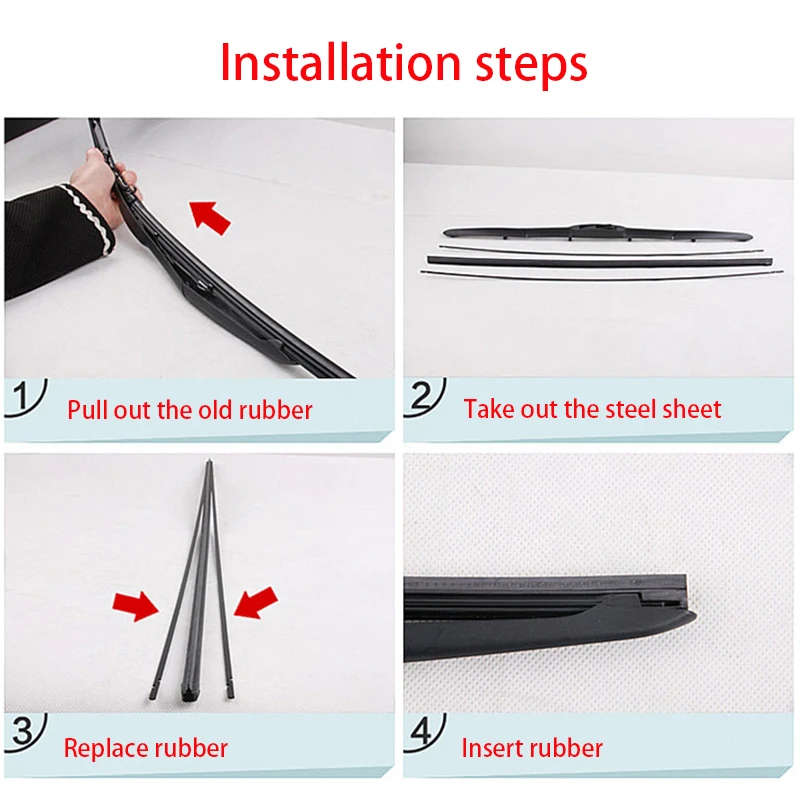 Installation steps

1 Pull out the old rubber

2 Take out the steel sheet

3 Replace rubber

4 Insert rubber