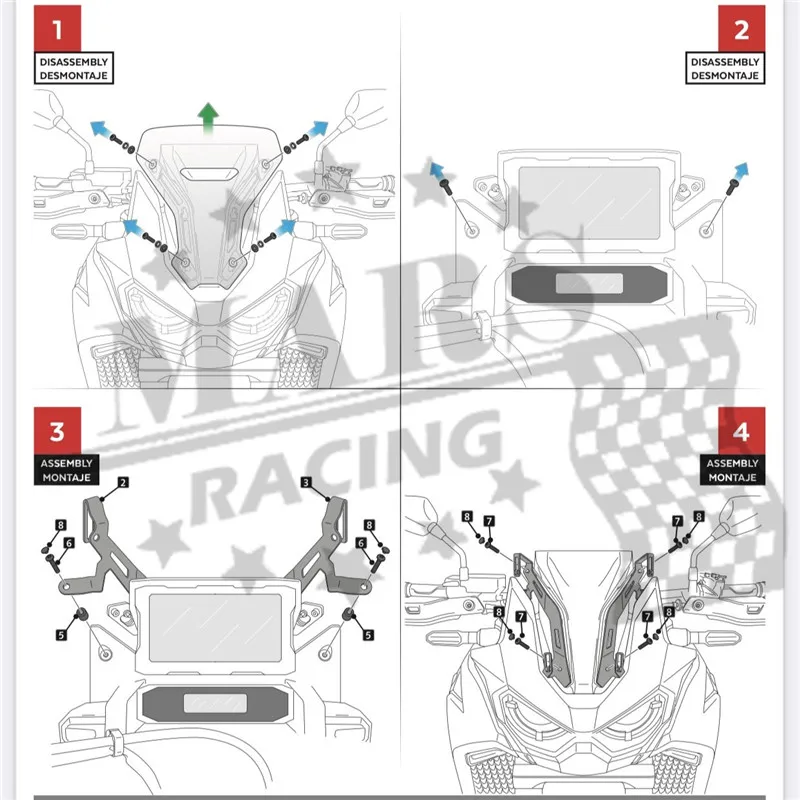 1
DISASSEMBLY
DESMONTAJE

2
DISASSEMBLY
DESMONTAJE

MARS
RACING

3
ASSEMBLY
MONTAJE

2
3
8
6
8
6
5
5

4
ASSEMBLY
MONTAJE

8
7
7
8
8
7
7
8