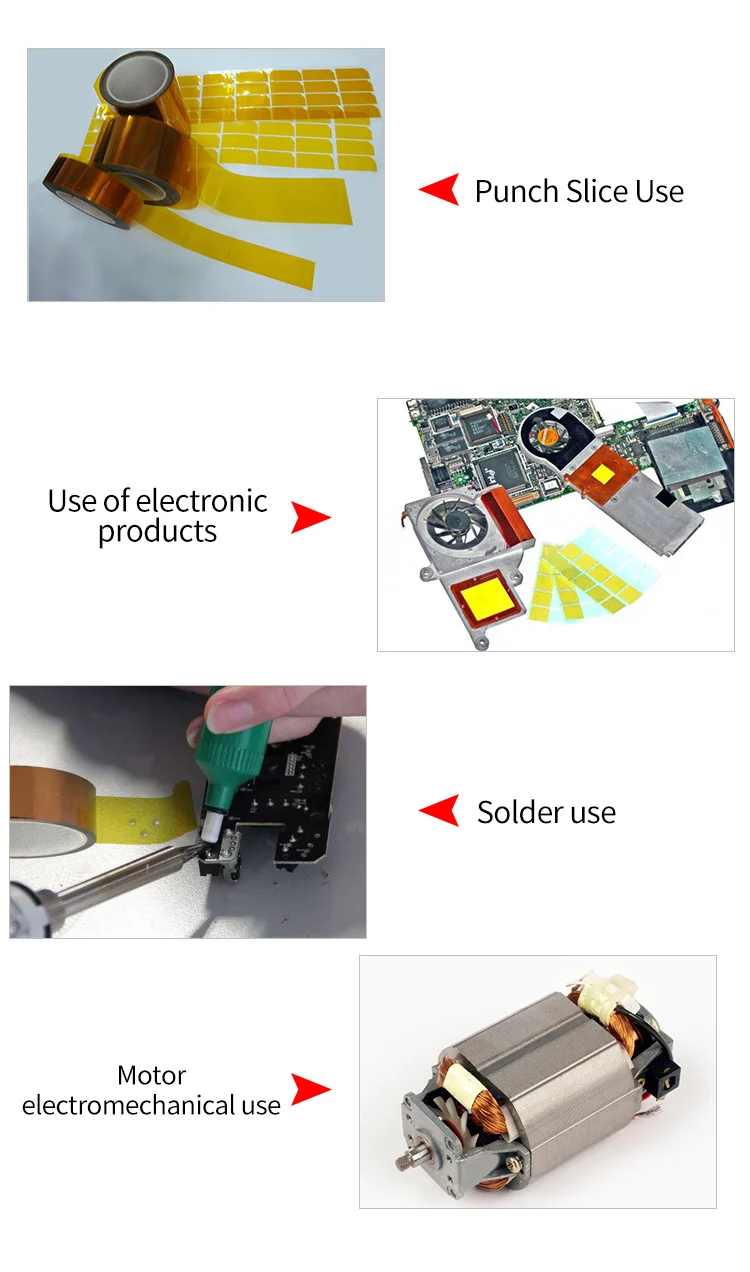 Punch Slice Use

Use of electronic products

Solder use

Motor electromechanical use