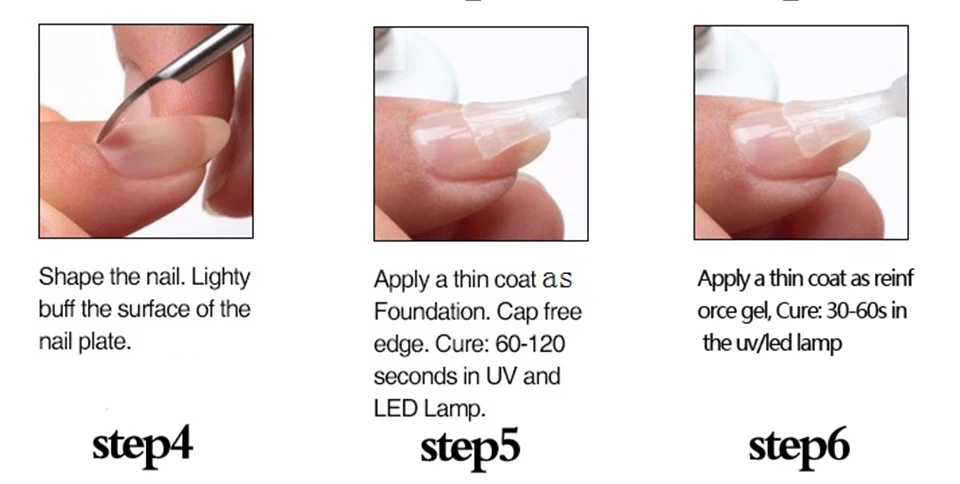 Shape the nail. Lighty buff the surface of the nail plate.

step4

Apply a thin coat as Foundation. Cap free edge. Cure: 60-120 seconds in UV and LED Lamp.

step5

Apply a thin coat as reinf orce gel, Cure: 30-60s in the uv/led lamp

step6