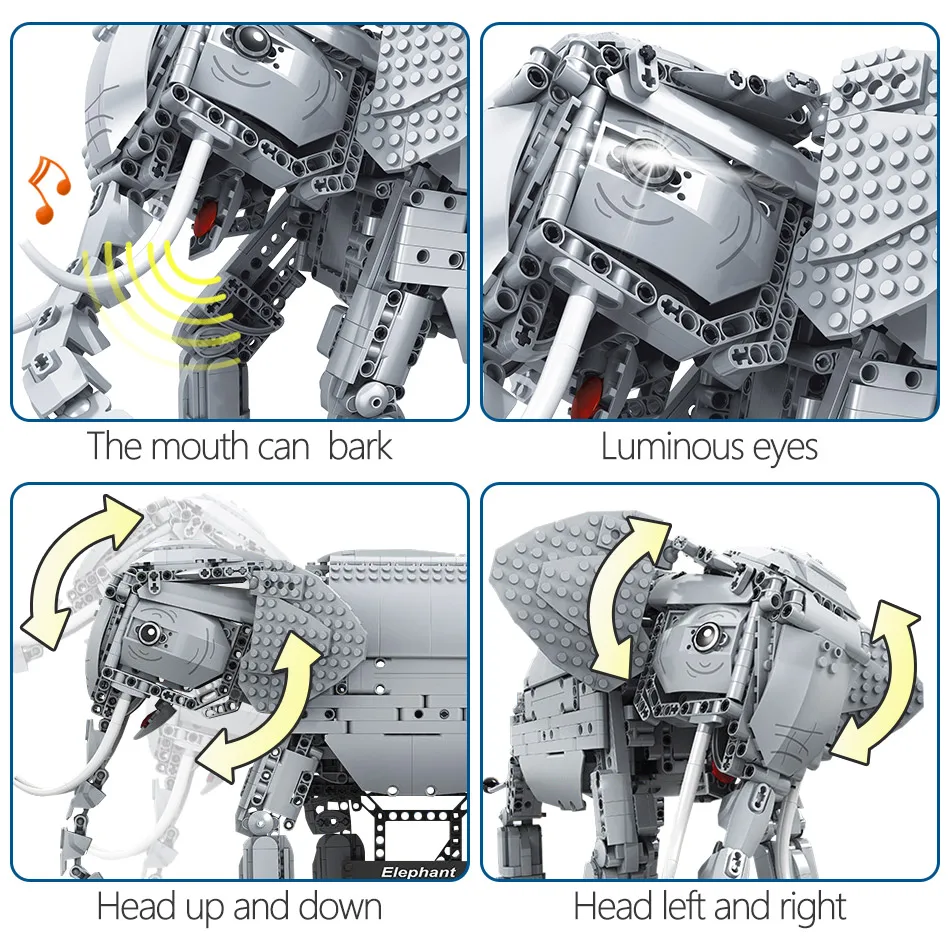 The mouth can  bark

Luminous eyes

Elephant

Head up and down

Head left and right