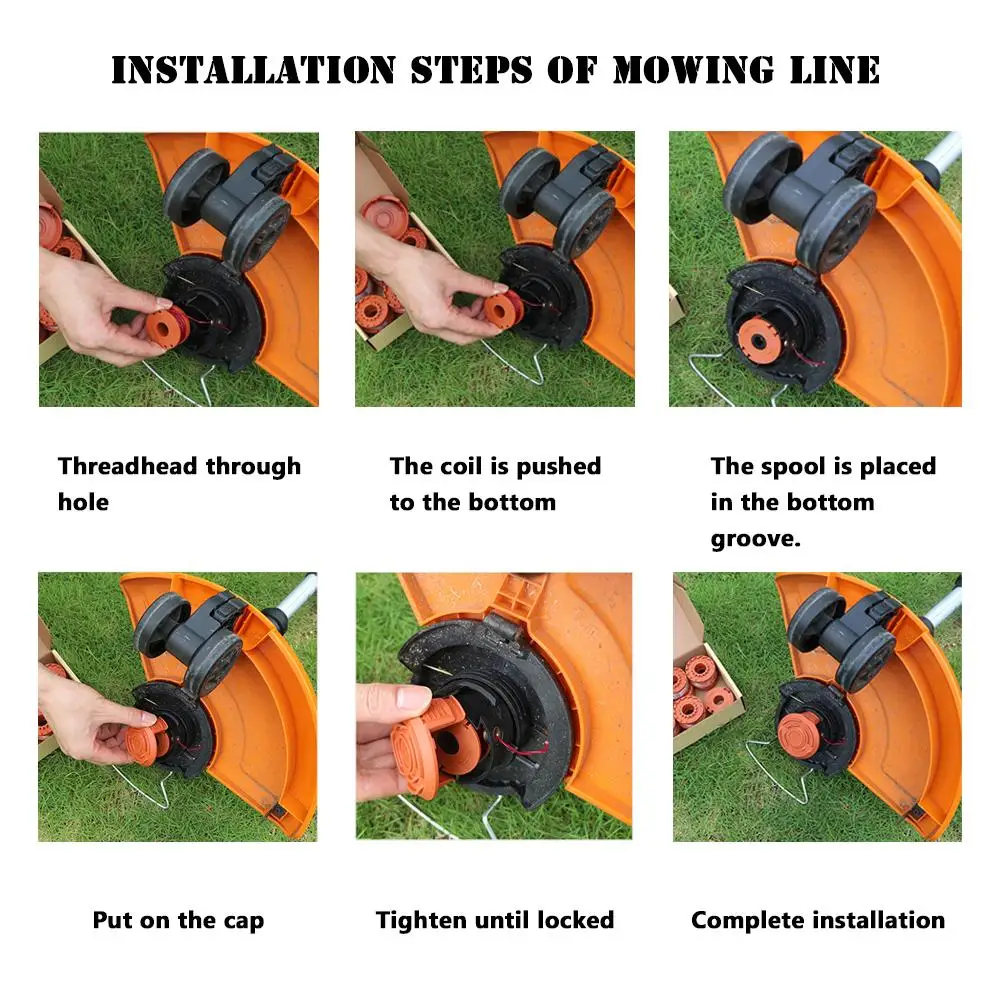 INSTALLATION STEPS OF MOWING LINE

Threadhead through hole

The coil is pushed to the bottom

The spool is placed in the bottom groove.

Put on the cap

Tighten until locked

Complete installation