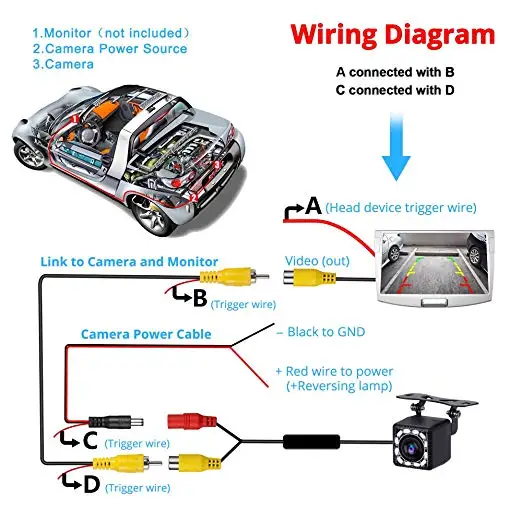 1.Monitor（not included）
2.Camera Power Source
3.Camera

Wiring Diagram

A connected with B
C connected with D

1
2
3

A (Head device trigger wire)

Link to Camera and Monitor

Video (out)

B (Trigger wire)

Camera Power Cable

– Black to GND

+ Red wire to power (+Reversing lamp)

C (Trigger wire)

D (Trigger wire)