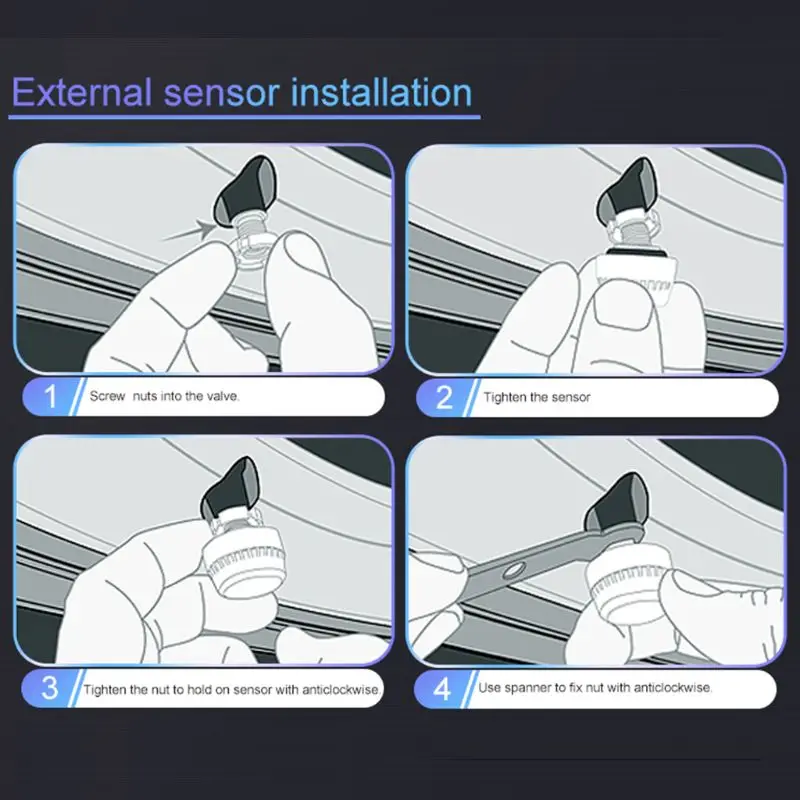 External sensor installation

1 Screw nuts into the valve.

2 Tighten the sensor

3 Tighten the nut to hold on sensor with anticlockwise.

4 Use spanner to fix nut with anticlockwise.