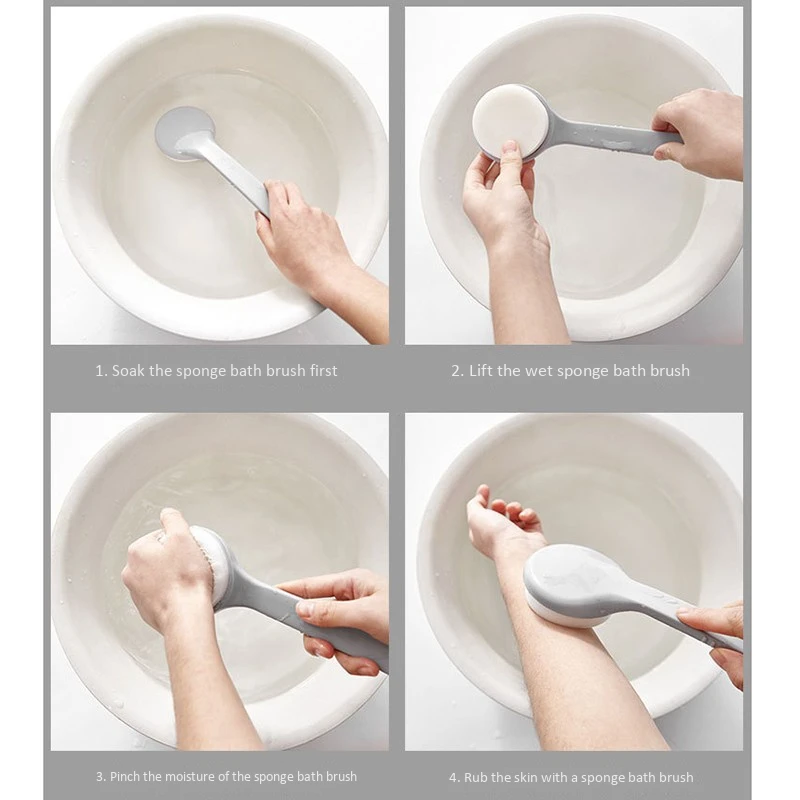 1. Soak the sponge bath brush first

2. Lift the wet sponge bath brush

3. Pinch the moisture of the sponge bath brush

4. Rub the skin with a sponge bath brush