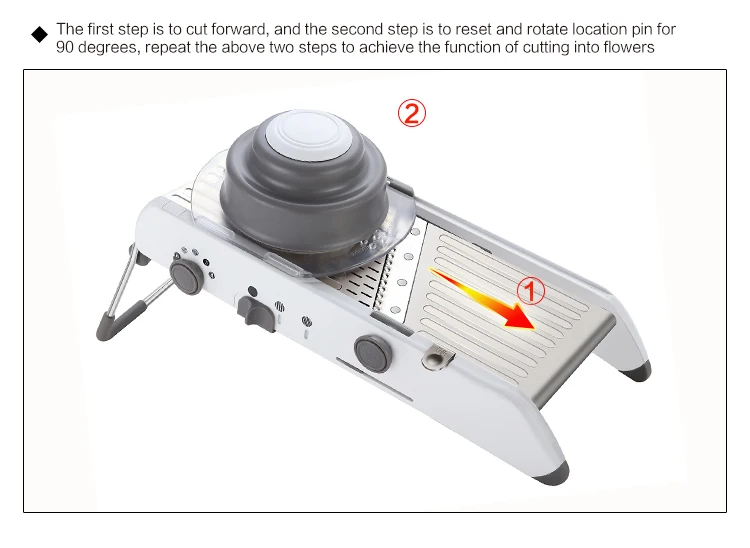 ◆ The first step is to cut forward, and the second step is to reset and rotate location pin for 90 degrees, repeat the above two steps to achieve the function of cutting into flowers

②

①