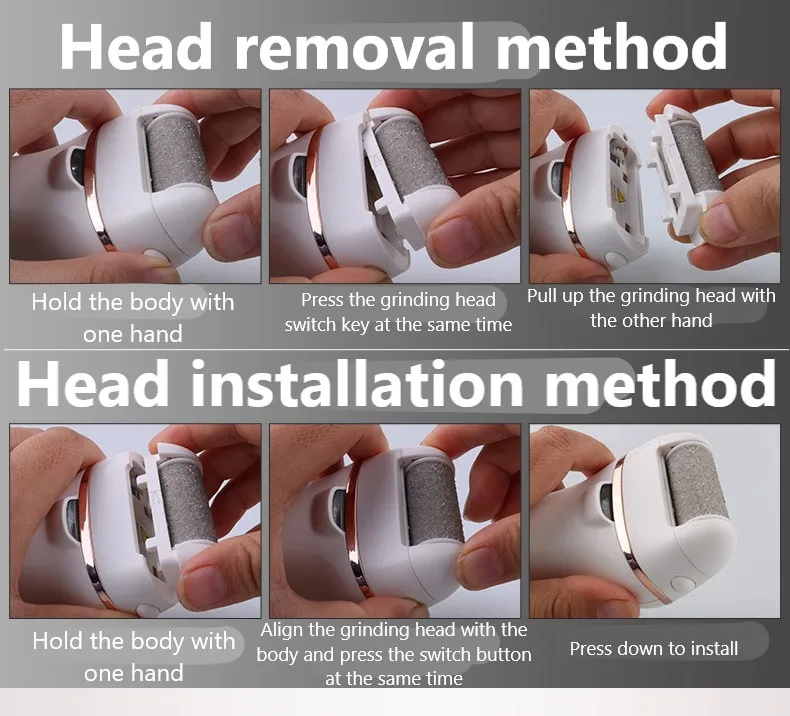 Head removal method

Hold the body with one hand

Press the grinding head switch key at the same time

Pull up the grinding head with the other hand

Head installation method

Hold the body with one hand

Align the grinding head with the body and press the switch button at the same time

Press down to install