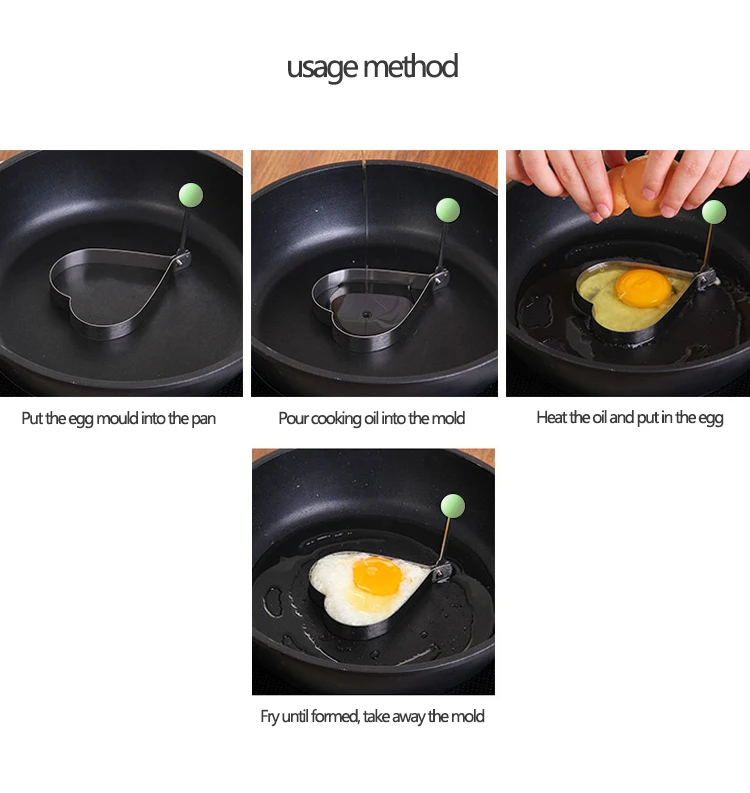 usage method

Put the egg mould into the pan

Pour cooking oil into the mold

Heat the oil and put in the egg

Fry until formed, take away the mold