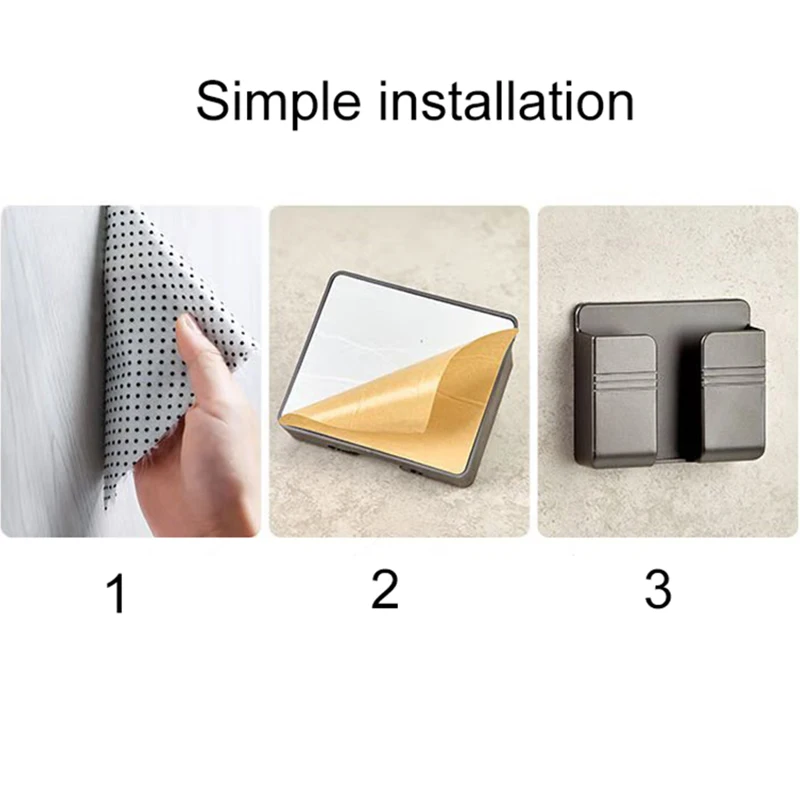 Simple installation

1

2

3